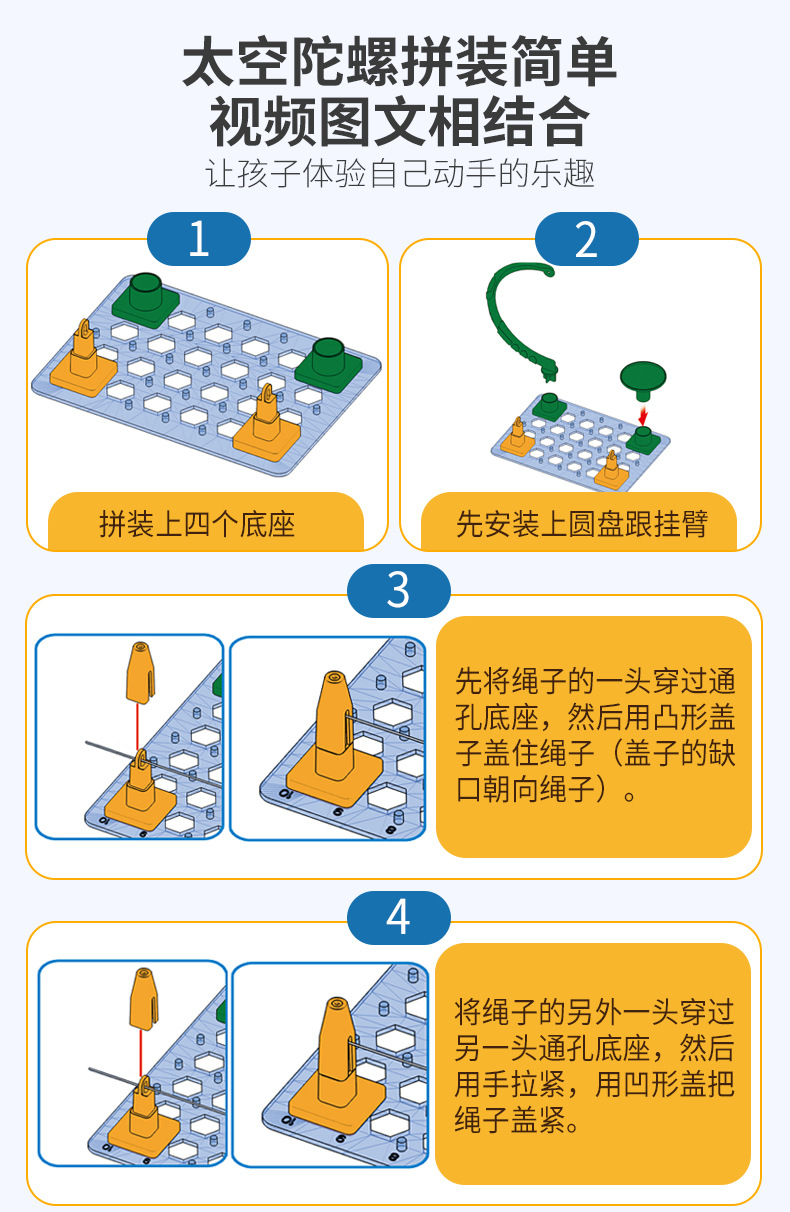 太空陀螺拼装简单
视频图文相结合
让孩子体验自己动手的乐趣

1

拼装上四个底座

2

先安装上圆盘跟挂臂

3

先将绳子的一头穿过通孔底座，然后用凸形盖子盖住绳子（盖子的缺口朝向绳子）。

4

将绳子的另外一头穿过另一头通孔底座，然后用手拉紧，用凹形盖把绳子盖紧。