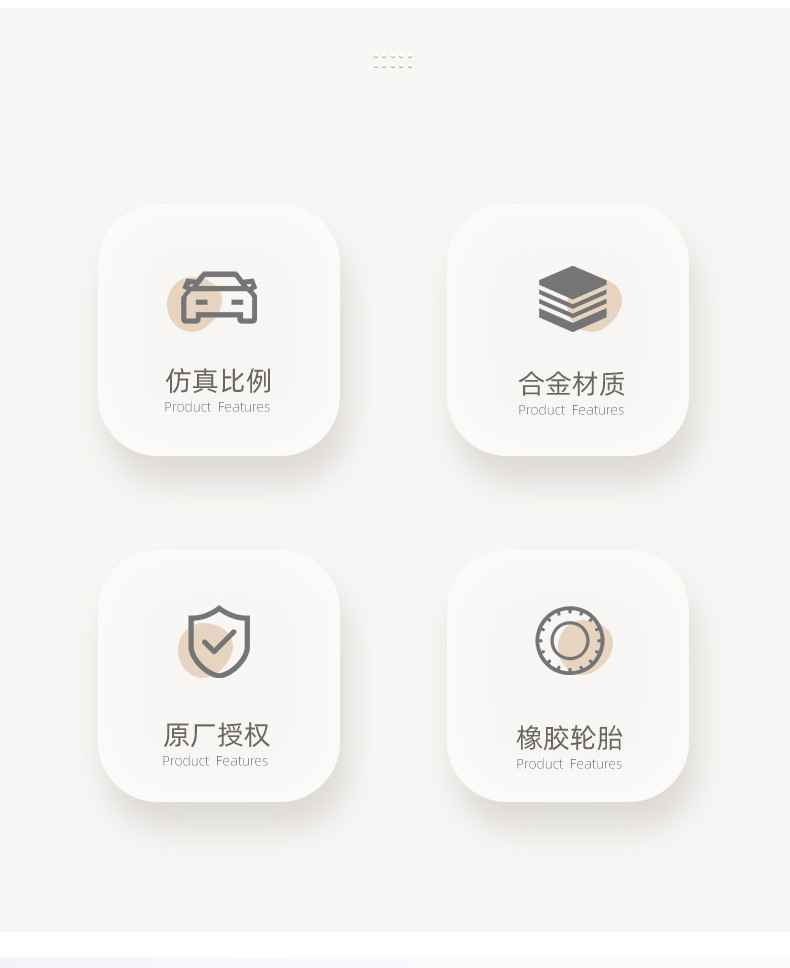 仿真比例
Product Features

合金材质
Product Features

原厂授权
Product Features

橡胶轮胎
Product Features