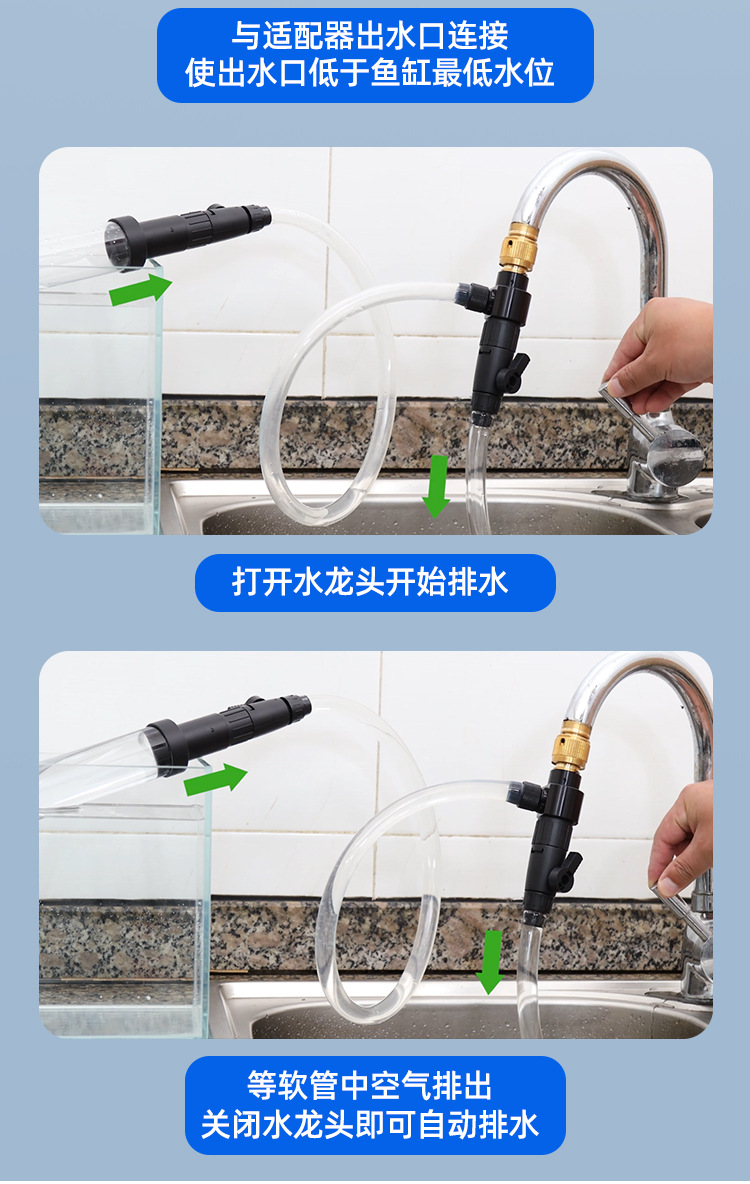 与适配器出水口连接
使出水口低于鱼缸最低水位

打开水龙头开始排水

等软管中空气排出
关闭水龙头即可自动排水