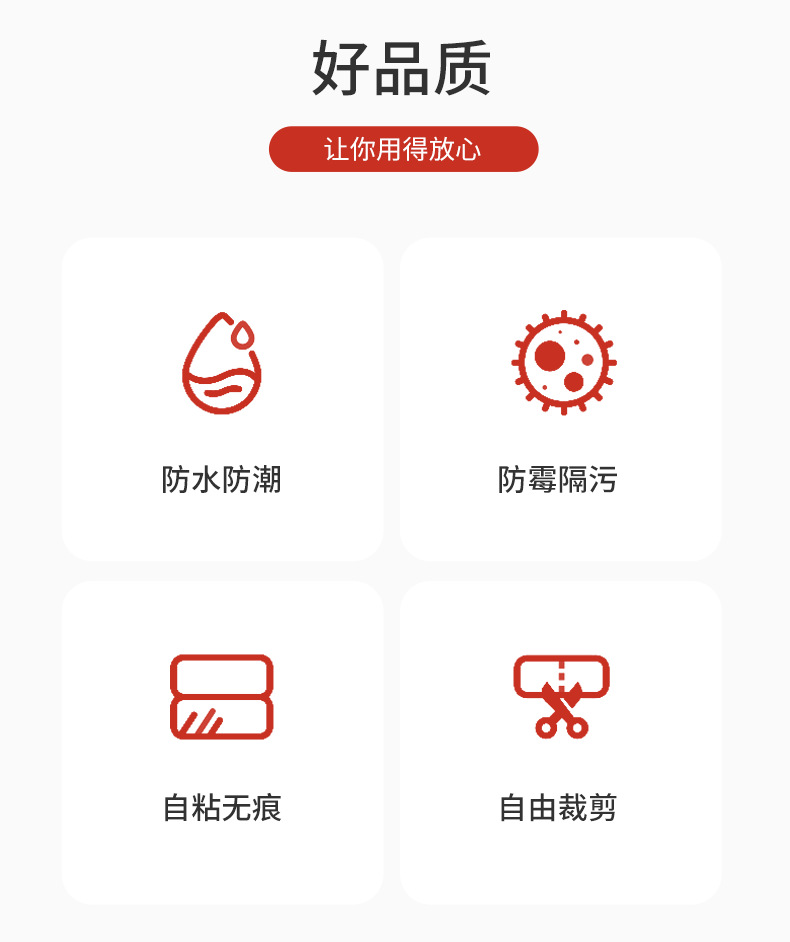 好品质

让你用得放心

防水防潮

防霉隔污

自粘无痕

自由裁剪