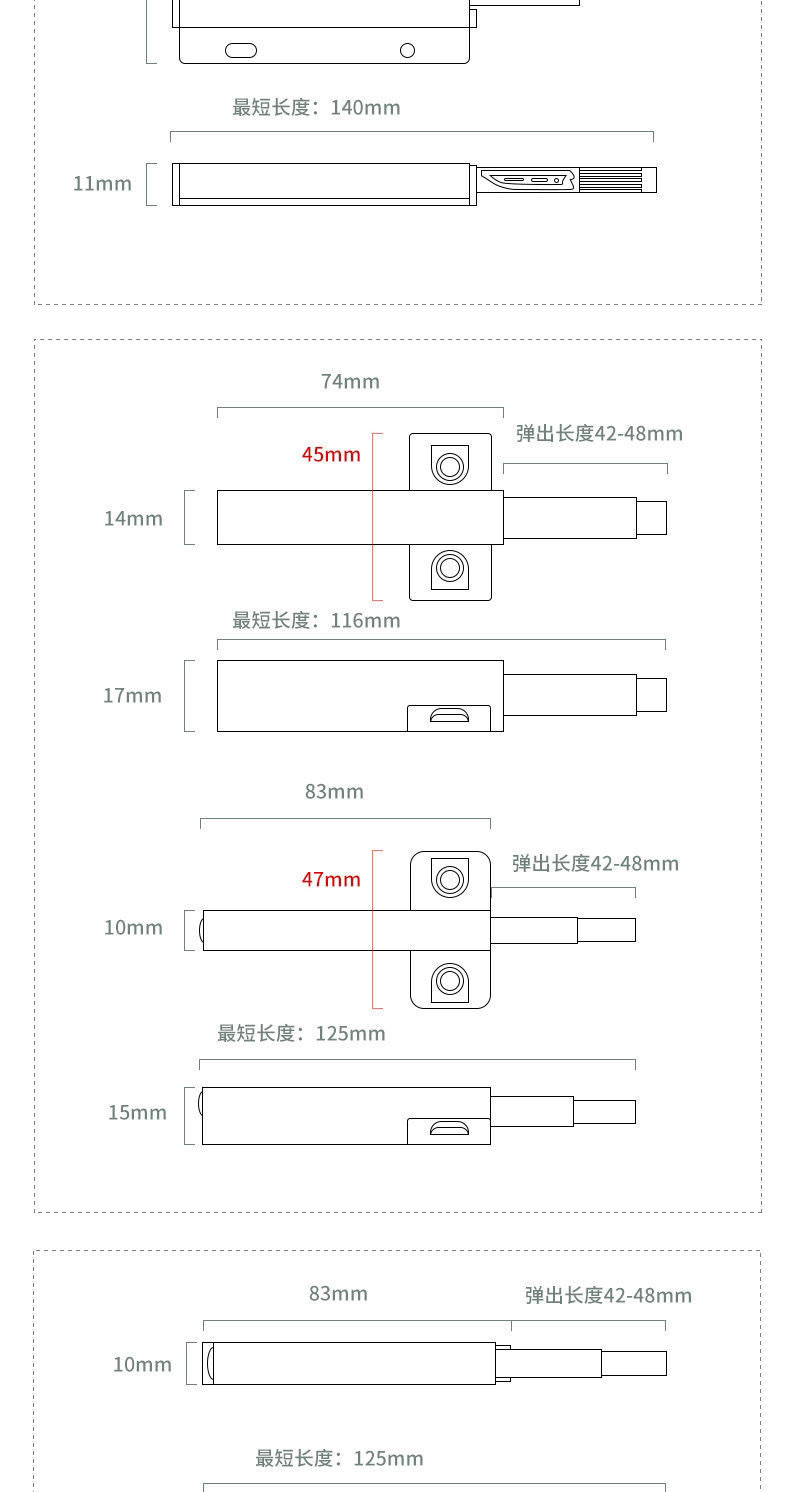 最短长度：140mm

11mm

74mm

弹出长度42-48mm

45mm

14mm

最短长度：116mm

17mm

83mm

弹出长度42-48mm

47mm

10mm

最短长度：125mm

15mm

83mm

弹出长度42-48mm

10mm

最短长度：125mm