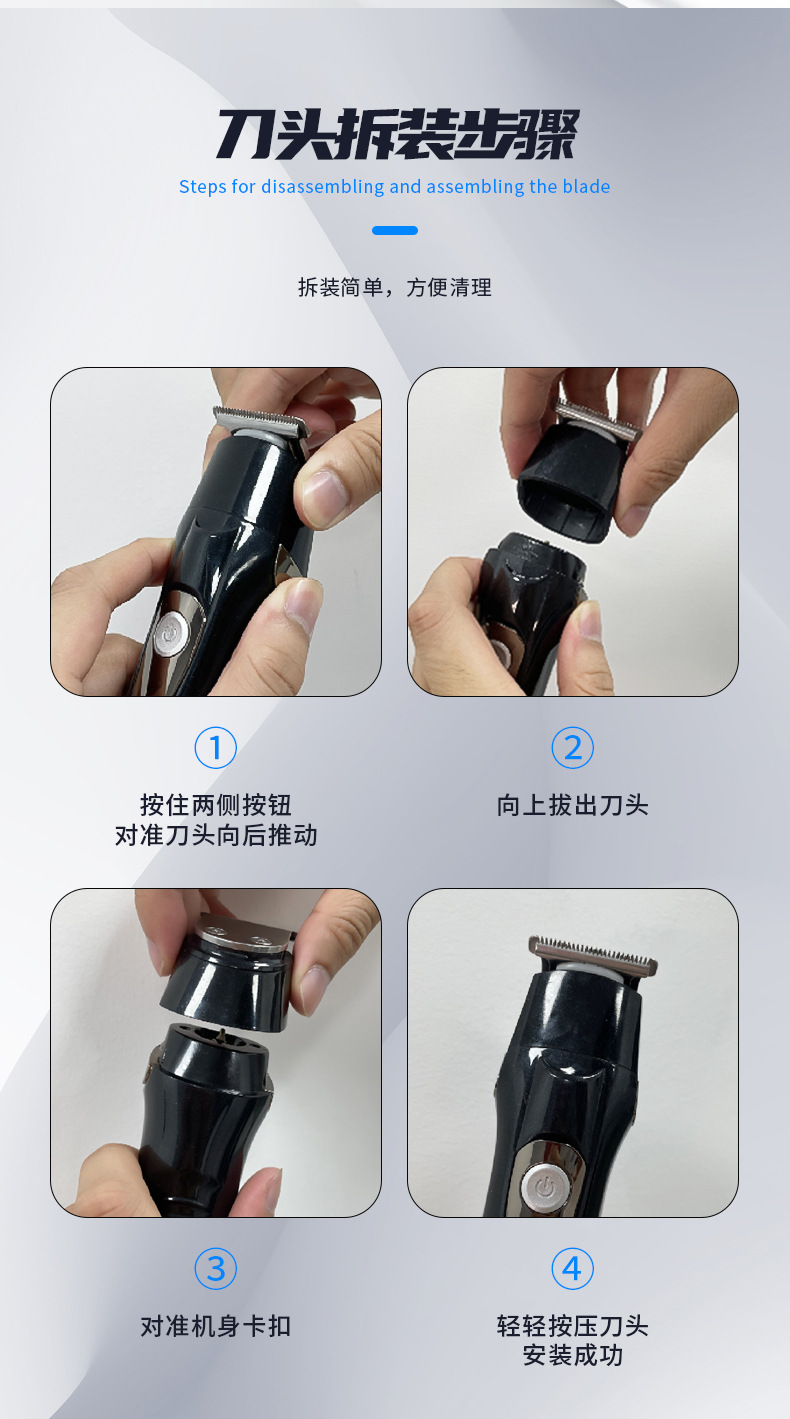 刀头拆装步骤
Steps for disassembling and assembling the blade

拆装简单，方便清理

①
按住两侧按钮
对准刀头向后推动

②
向上拔出刀头

③
对准机身卡扣

④
轻轻按压刀头
安装成功