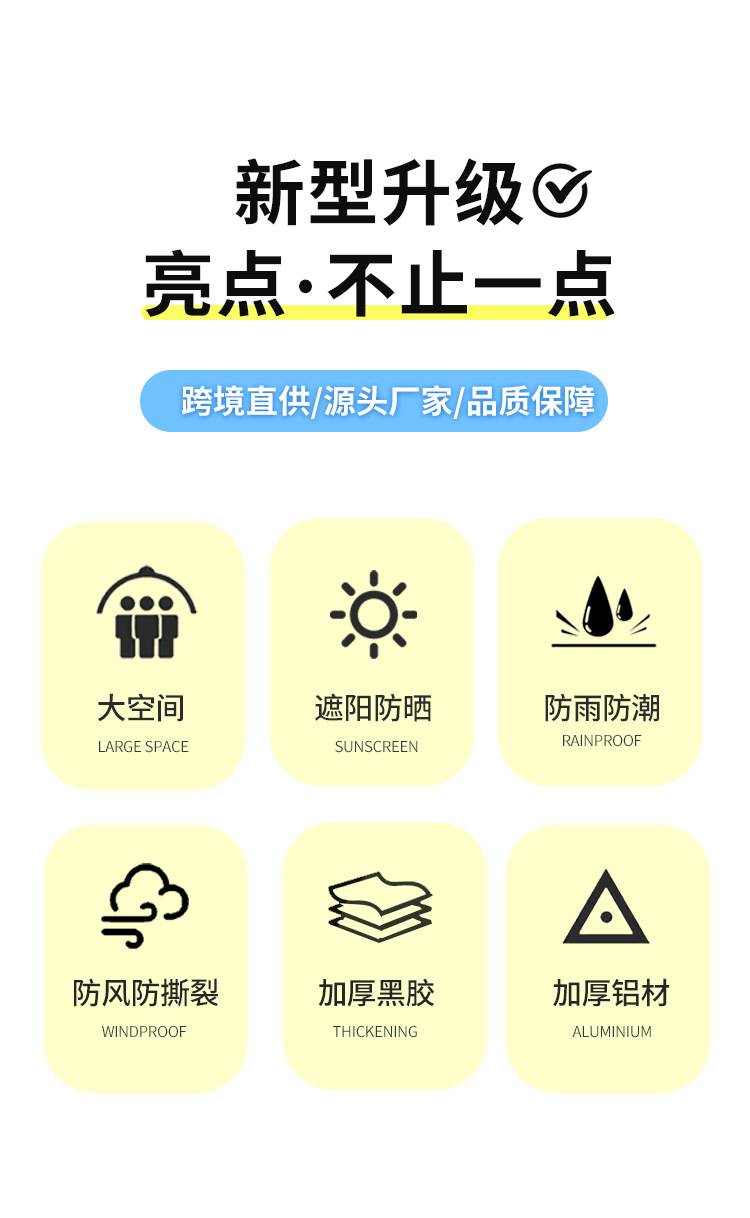 新型升级

亮点·不止一点

跨境直供/源头厂家/品质保障

大空间
LARGE SPACE

遮阳防晒
SUNSCREEN

防雨防潮
RAINPROOF

防风防撕裂
WINDPROOF

加厚黑胶
THICKENING

加厚铝材
ALUMINIUM