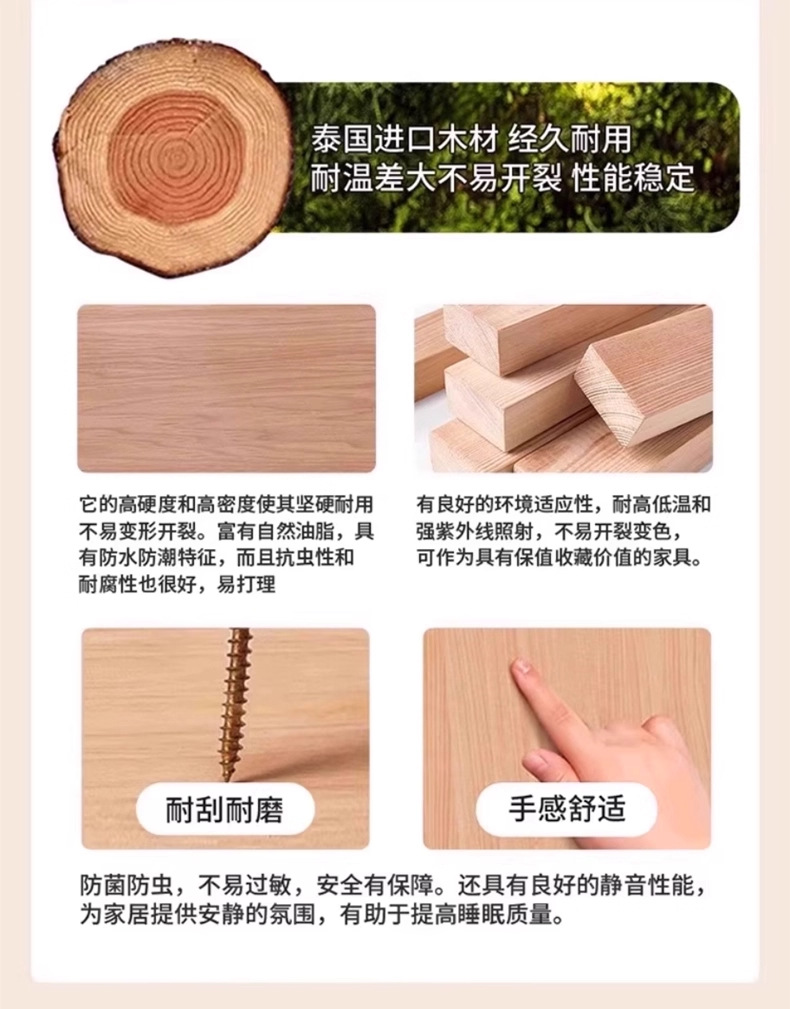 泰国进口木材 经久耐用
耐温差大不易开裂 性能稳定

它的高硬度和高密度使其坚硬耐用不易变形开裂。富有自然油脂，具有防水防潮特征，而且抗虫性和耐腐性也很好，易打理

有良好的环境适应性，耐高低温和强紫外线照射，不易开裂变色，可作为具有保值收藏价值的家具。

耐刮耐磨

手感舒适

防菌防虫，不易过敏，安全有保障。还具有良好的静音性能，为家居提供安静的氛围，有助于提高睡眠质量。