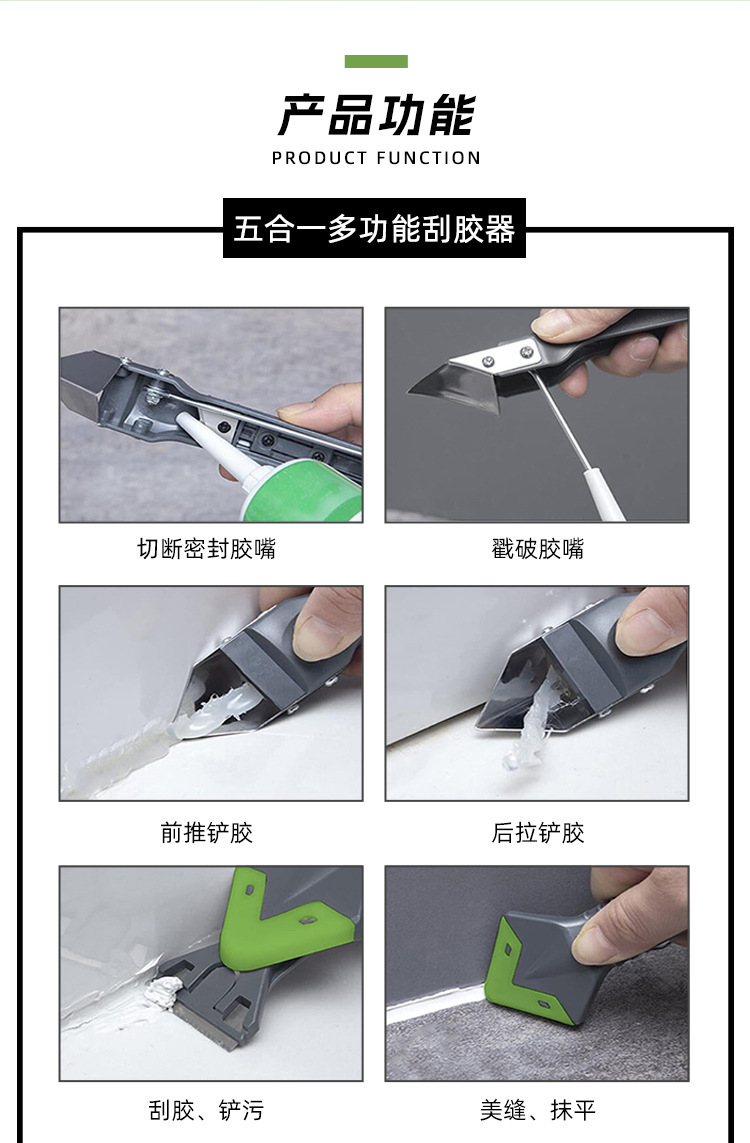 产品功能
PRODUCT FUNCTION

五合一多功能刮胶器

切断密封胶嘴

戳破胶嘴

前推铲胶

后拉铲胶

刮胶、铲污

美缝、抹平