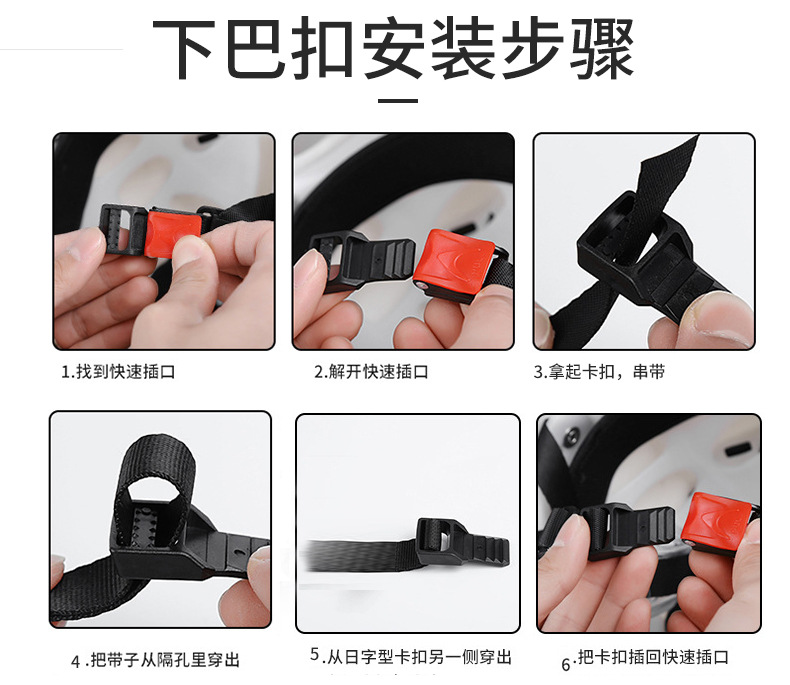 下巴扣安装步骤

1.找到快速插口

2.解开快速插口

3.拿起卡扣，串带

4 .把带子从隔孔里穿出

5.从日字型卡扣另一侧穿出

6.把卡扣插回快速插口