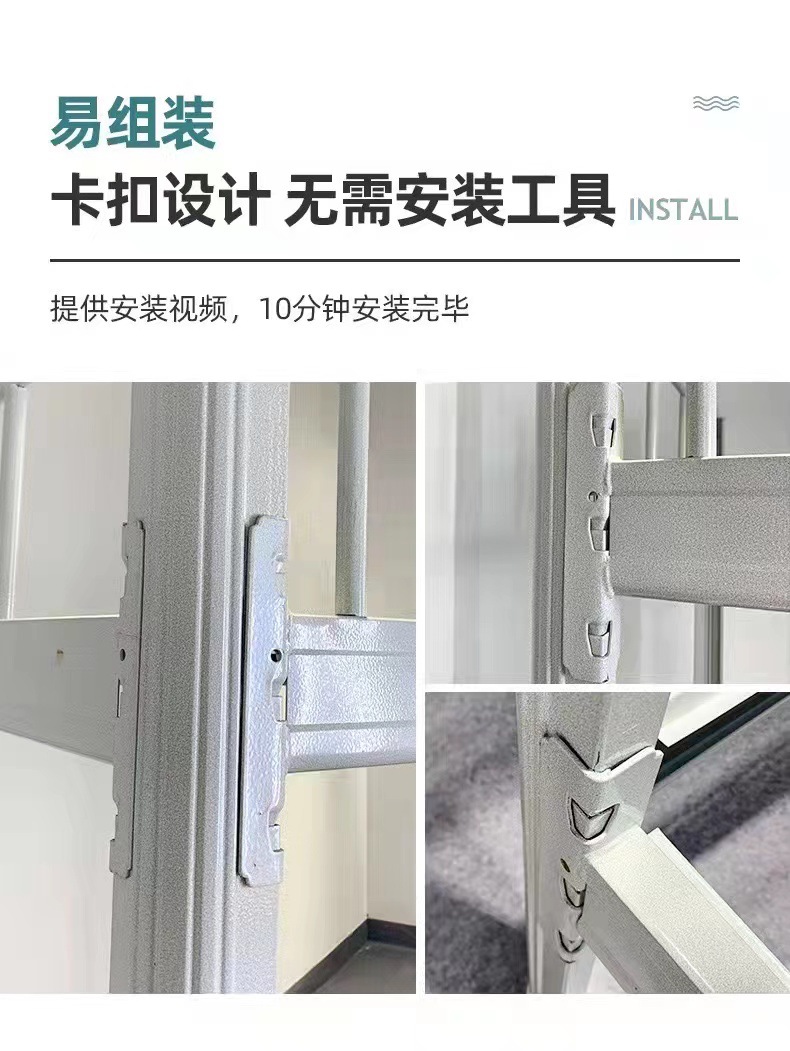 易组装

卡扣设计 无需安装工具 INSTALL

提供安装视频，10分钟安装完毕