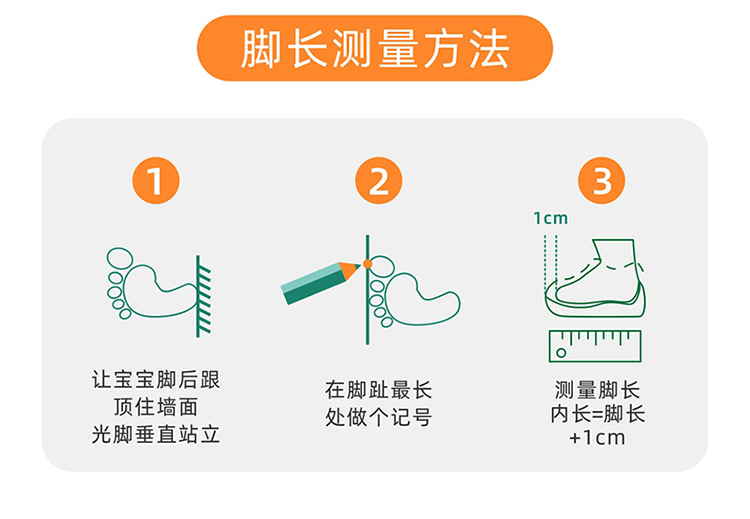 脚长测量方法

1

让宝宝脚后跟
顶住墙面
光脚垂直站立

2

在脚趾最长
处做个记号

3

1cm

测量脚长
内长=脚长
+1cm