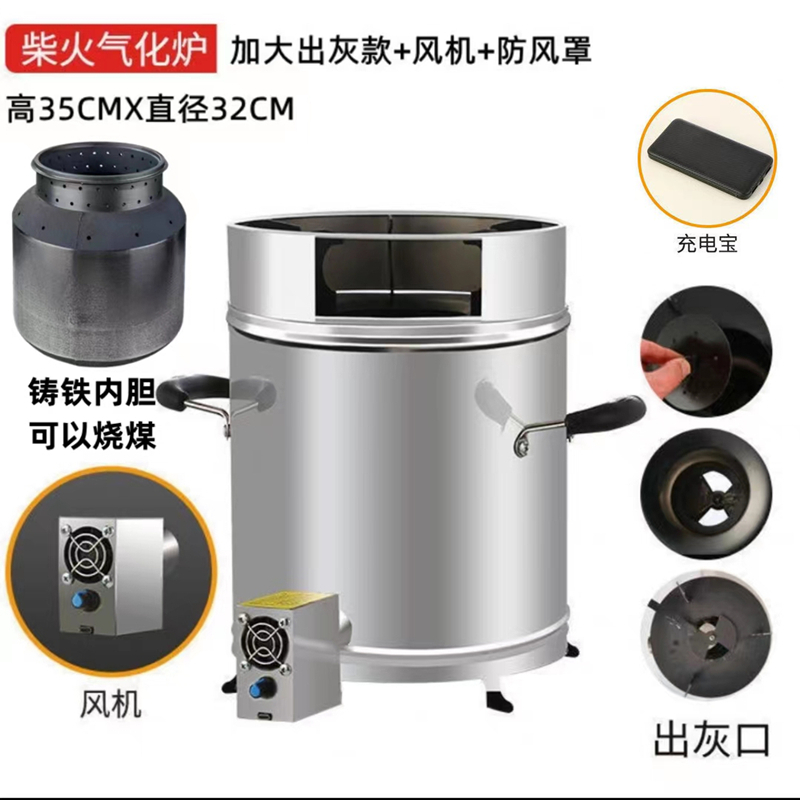 柴火气化炉 加大出灰款+风机+防风罩

高35CMX直径32CM

充电宝

铸铁内胆
可以烧煤

风机

出灰口