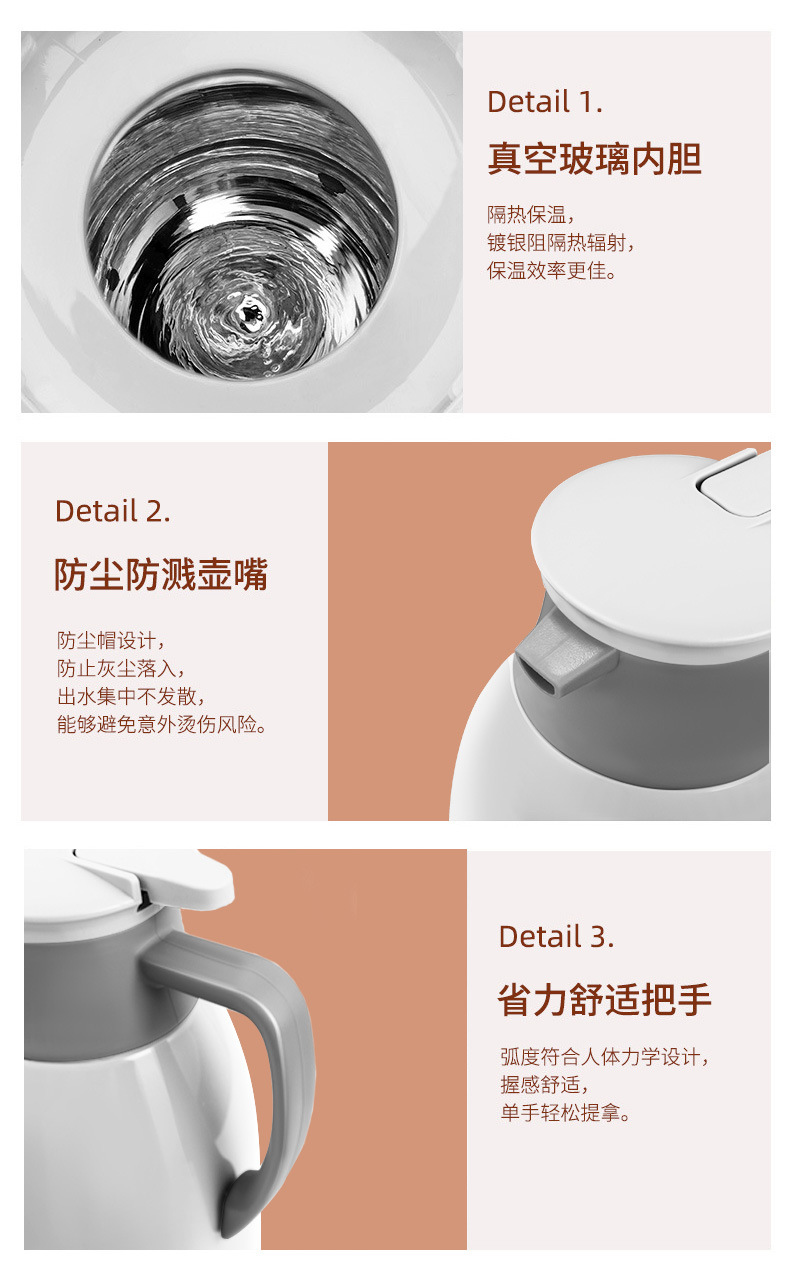 Detail 1.

真空玻璃内胆

隔热保温，
镀银阻隔热辐射，
保温效率更佳。

Detail 2.

防尘防溅壶嘴

防尘帽设计，
防止灰尘落入，
出水集中不发散，
能够避免意外烫伤风险。

Detail 3.

省力舒适把手

弧度符合人体力学设计，
握感舒适，
单手轻松提拿。