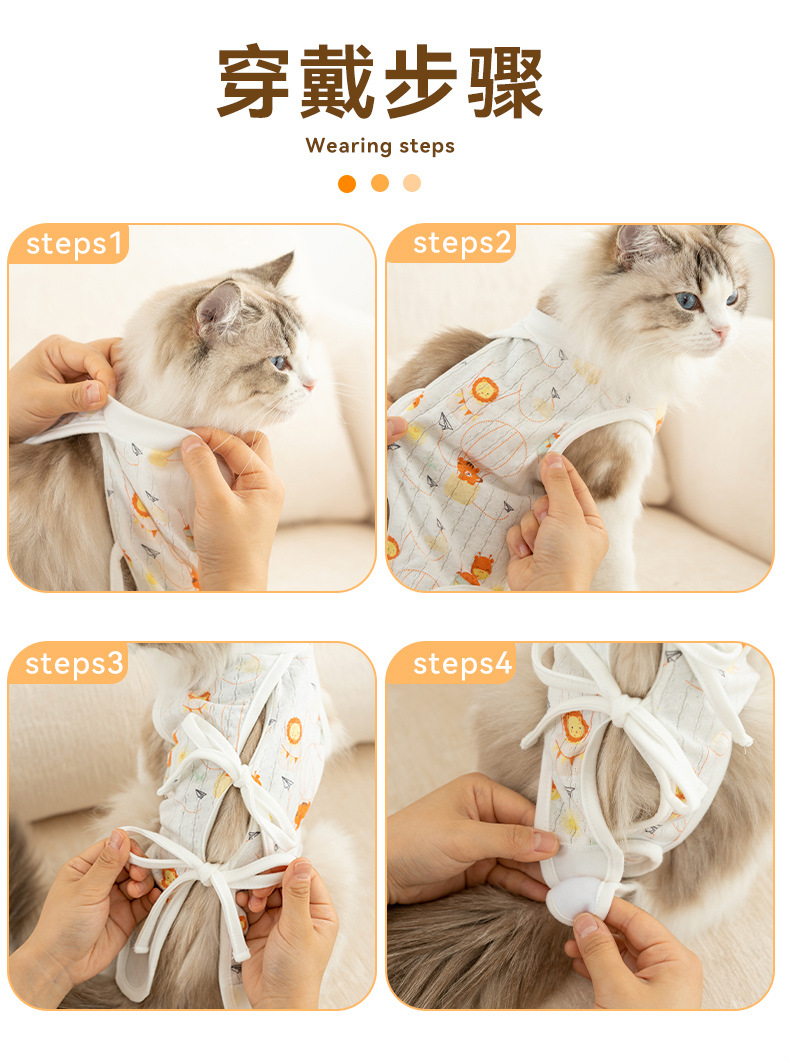 穿戴步骤

Wearing steps

steps1

steps2

steps3

steps4