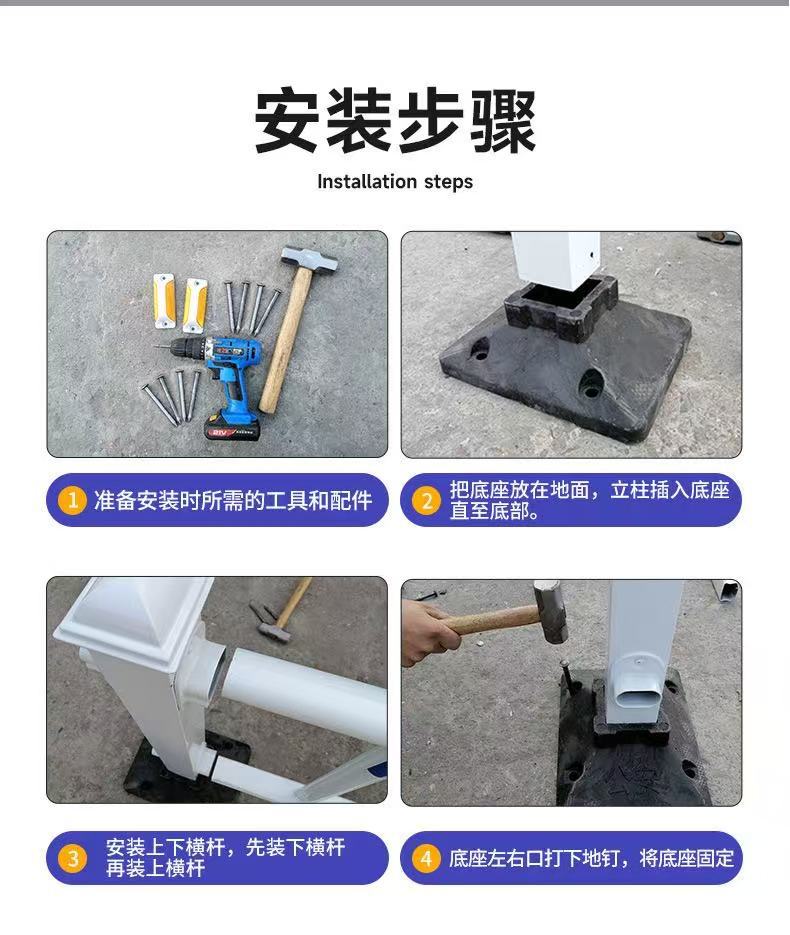 安装步骤
Installation steps

1 准备安装时所需的工具和配件

2 把底座放在地面，立柱插入底座直至底部。

3 安装上下横杆，先装下横杆再装上横杆

4 底座左右口打下地钉，将底座固定