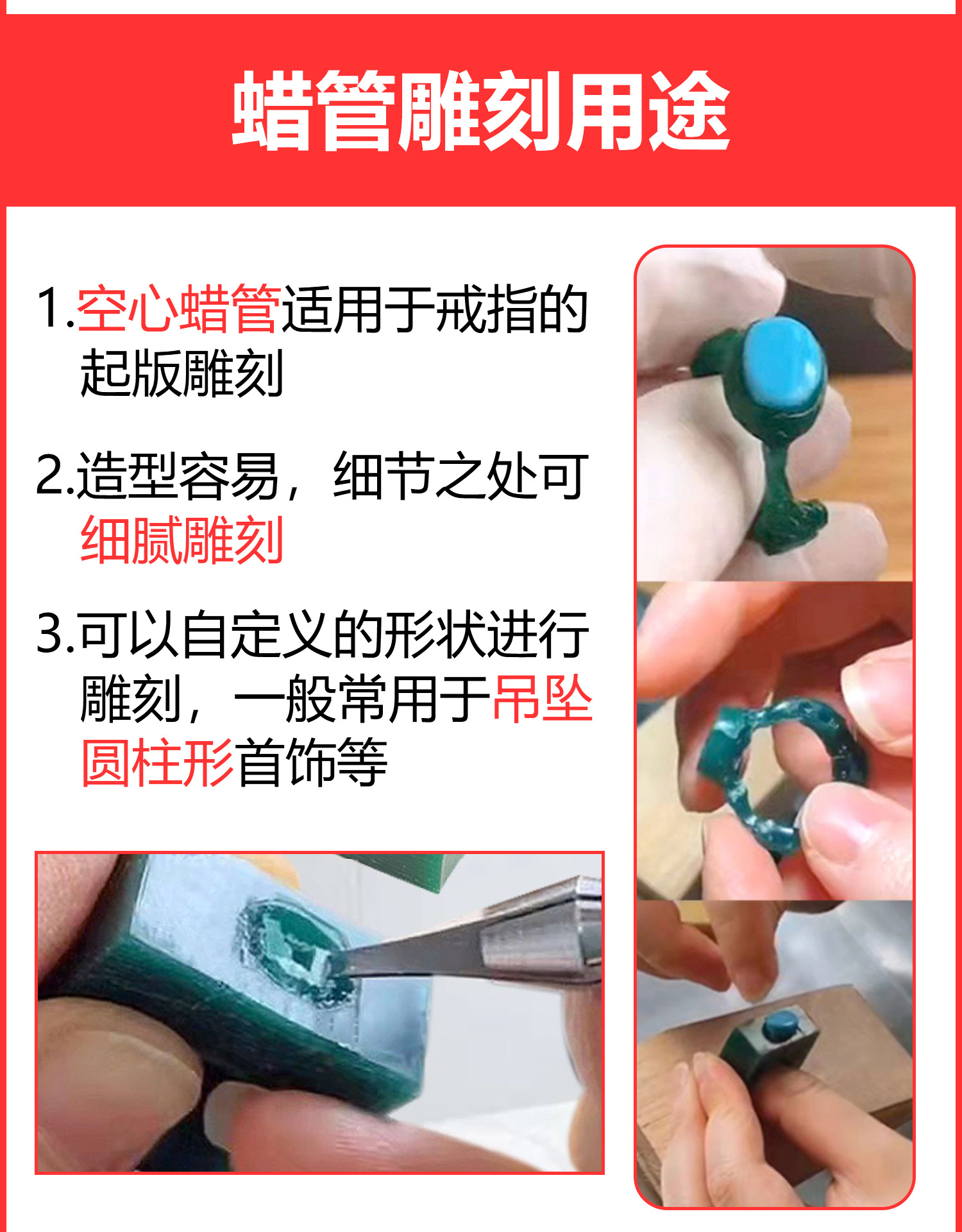 蜡管雕刻用途

1.空心蜡管适用于戒指的起版雕刻

2.造型容易，细节之处可细腻雕刻

3.可以自定义的形状进行雕刻，一般常用于吊坠圆柱形首饰等