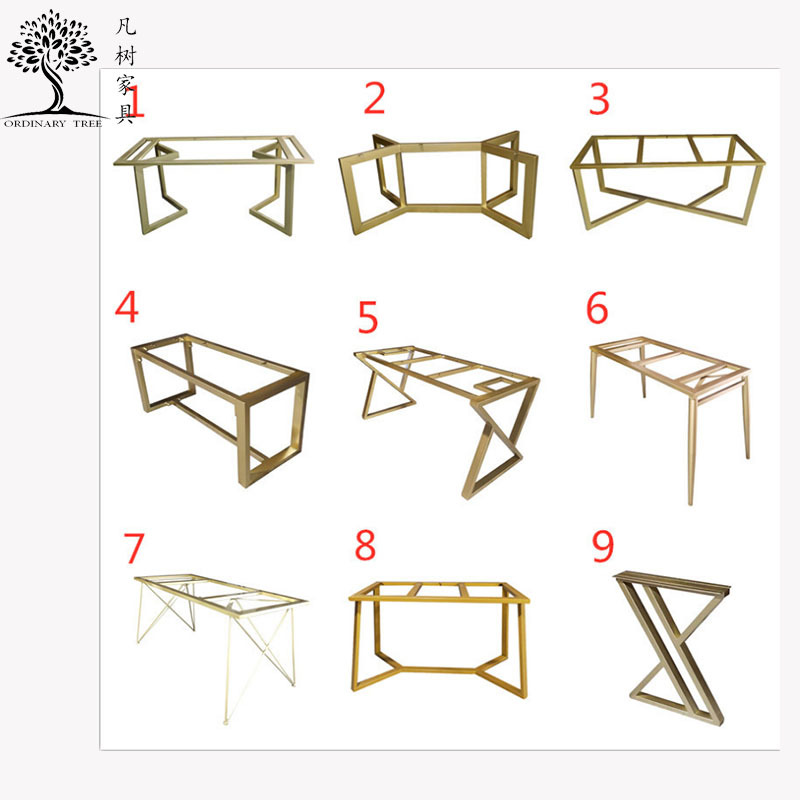 凡树家具
ORDINARY TREE

1

2

3

4

5

6

7

8

9