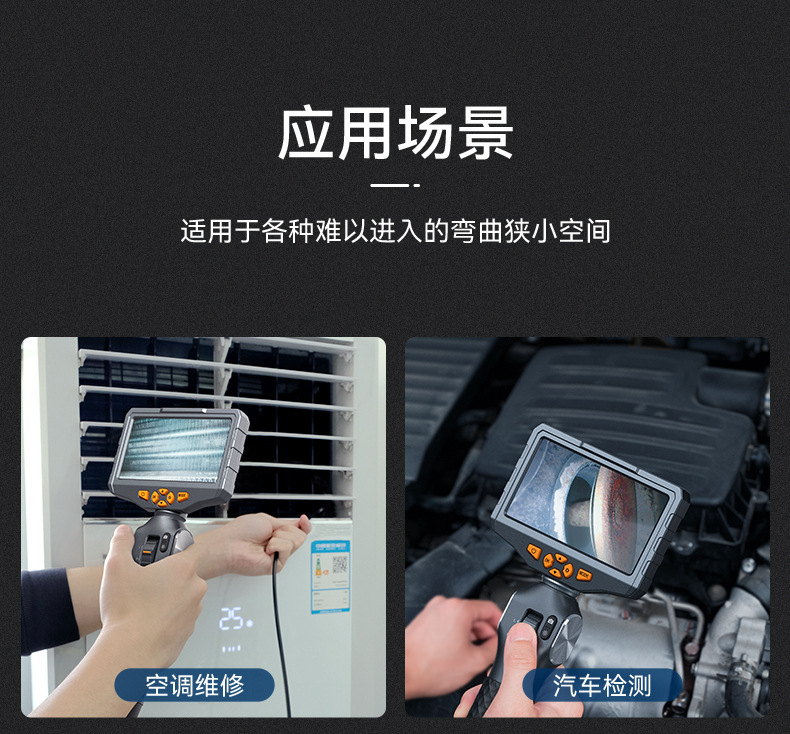 应用场景

适用于各种难以进入的弯曲狭小空间

25

空调维修

汽车检测