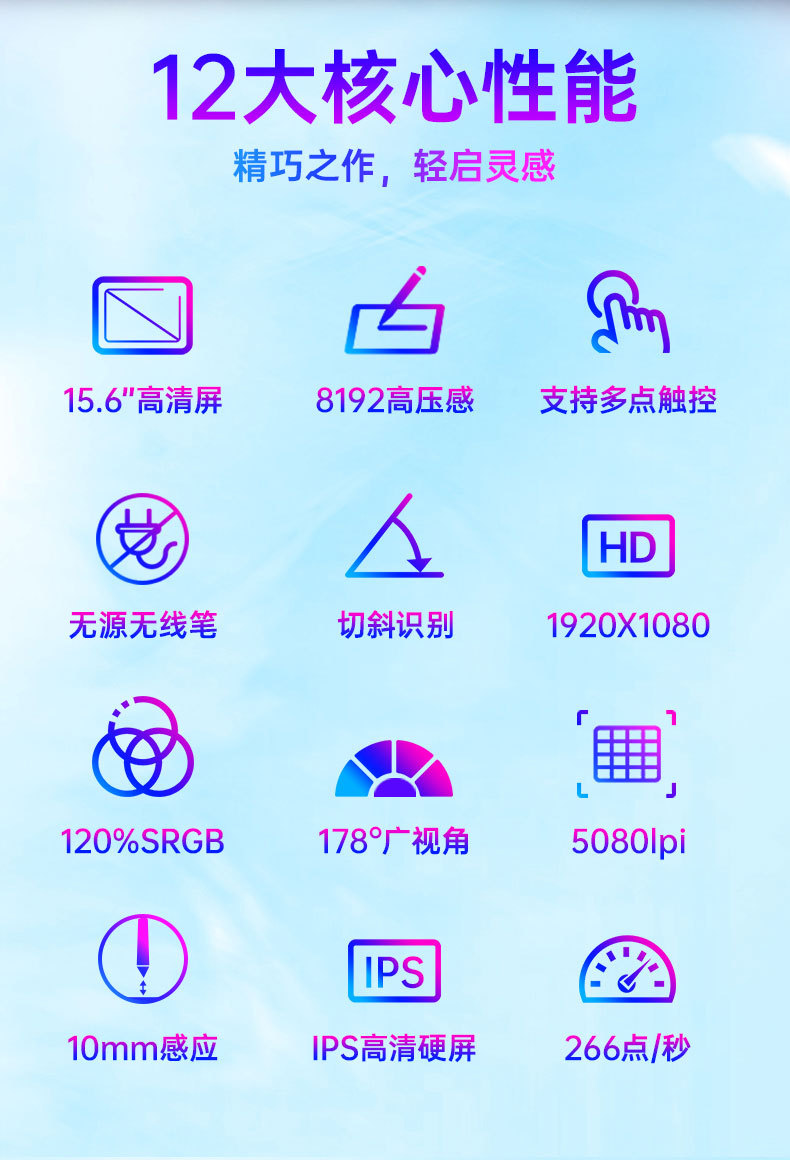 12大核心性能

精巧之作，轻启灵感

15.6"高清屏

8192高压感

支持多点触控

无源无线笔

切斜识别

HD

1920X1080

120%SRGB

178°广视角

5080lpi

10mm感应

IPS

IPS高清硬屏

266点/秒