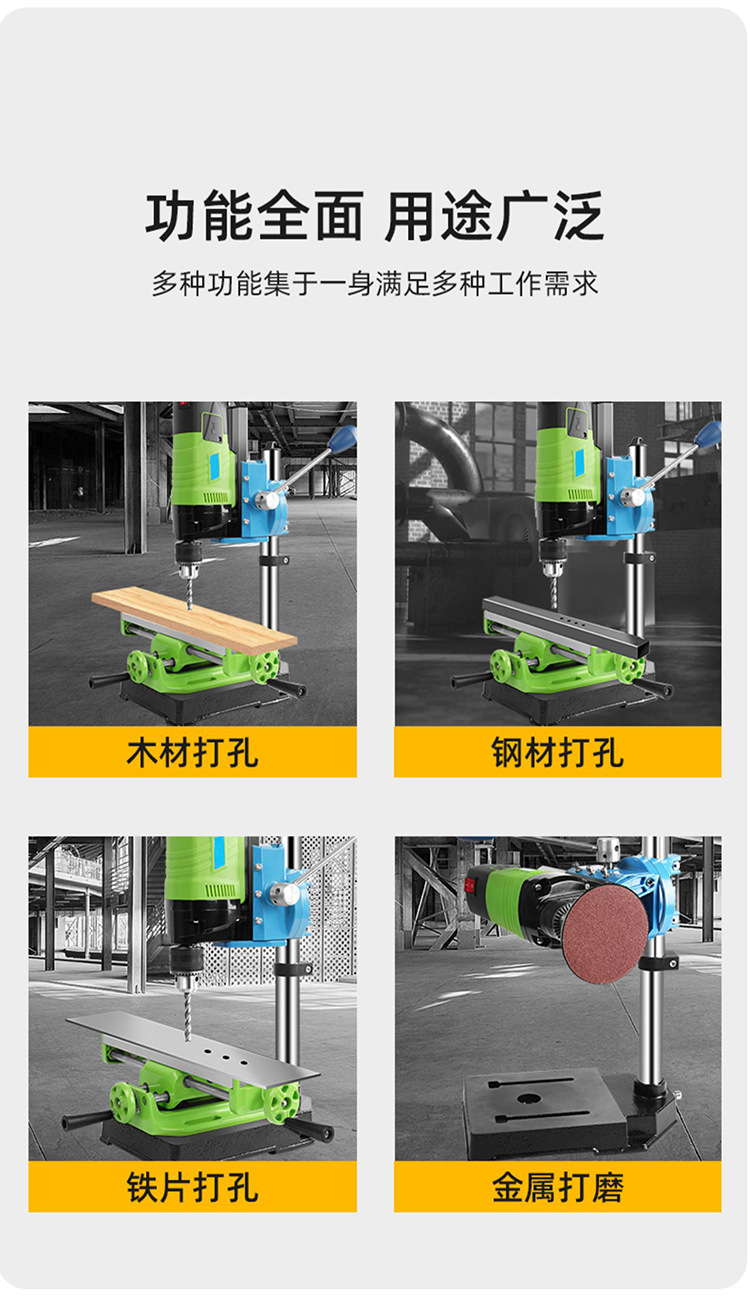 功能全面 用途广泛

多种功能集于一身满足多种工作需求

木材打孔

钢材打孔

铁片打孔

金属打磨