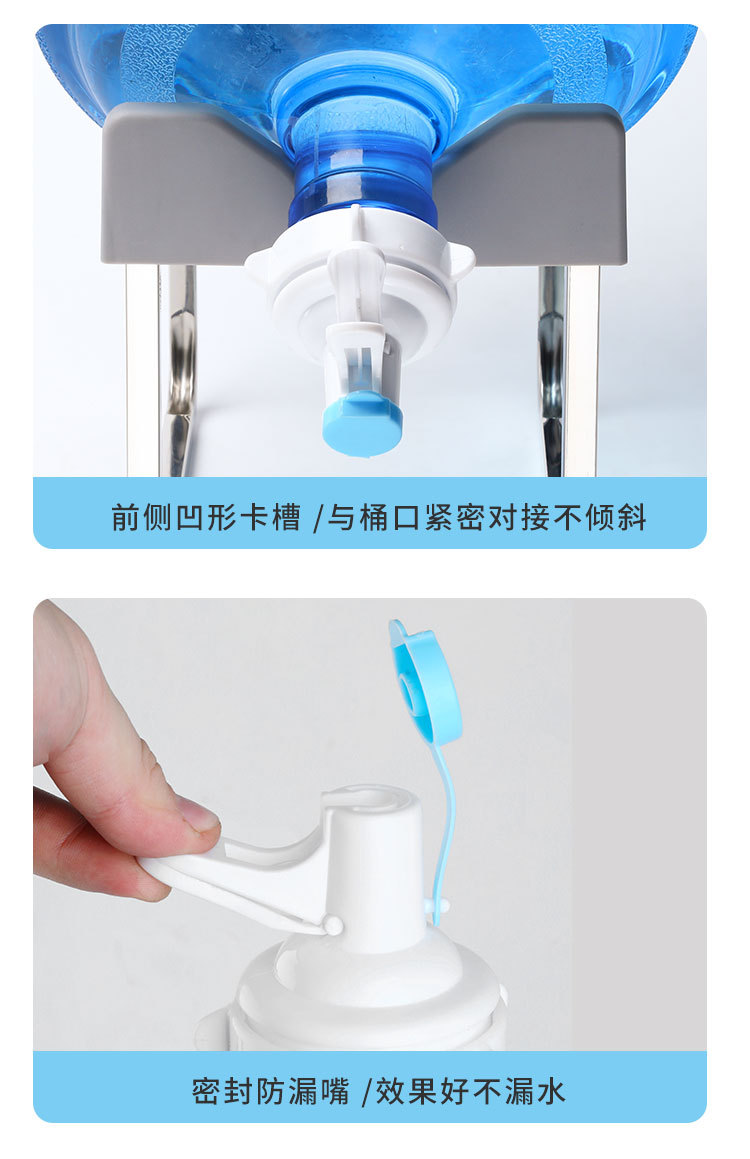 前侧凹形卡槽 /与桶口紧密对接不倾斜

密封防漏嘴 /效果好不漏水