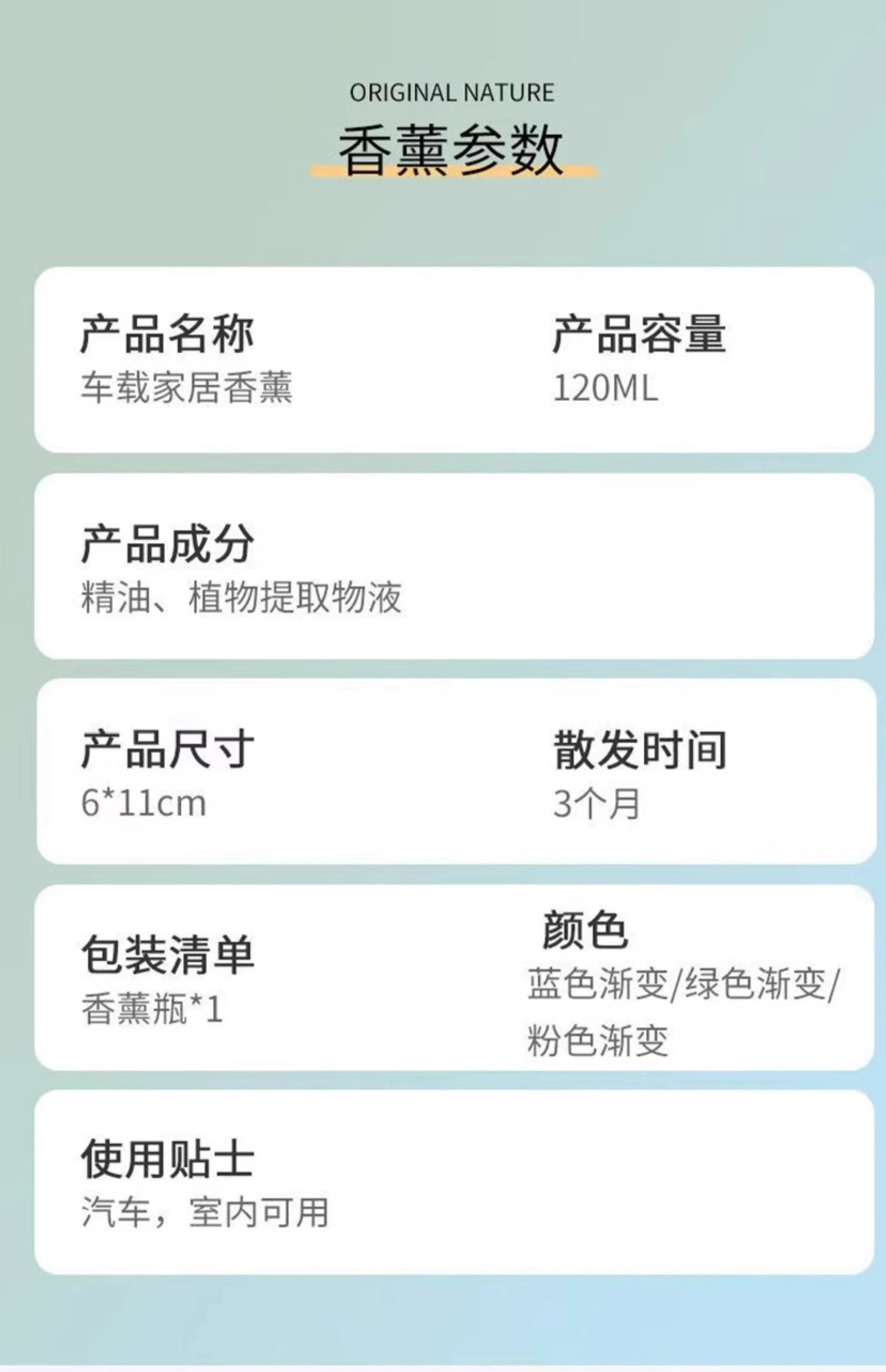 ORIGINAL NATURE

香薰参数

产品名称
车载家居香薰

产品容量
120ML

产品成分
精油、植物提取物液

产品尺寸
6*11cm

散发时间
3个月

包装清单
香薰瓶*1

颜色
蓝色渐变/绿色渐变/粉色渐变

使用贴士
汽车，室内可用