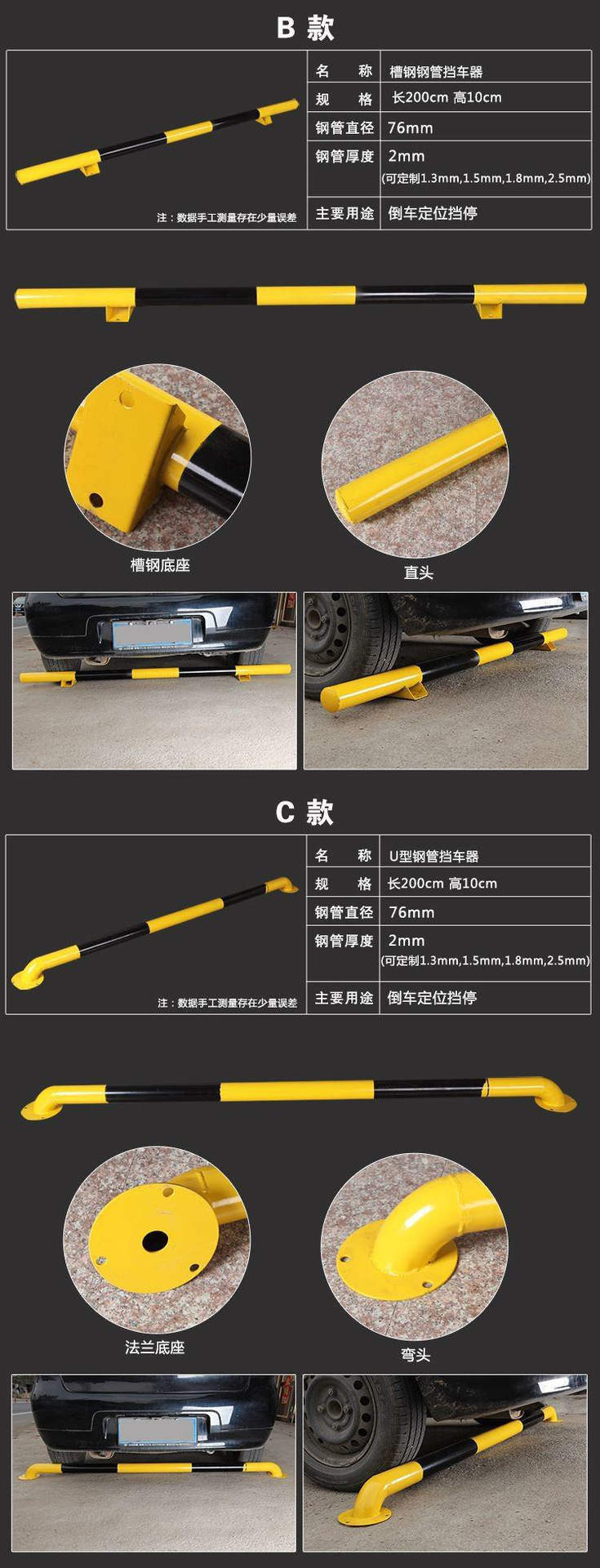 B 款

注：数据手工测量存在少量误差

| 名　称 | 槽钢钢管挡车器 |
|---|---|
| 规　格 | 长200cm 高10cm |
| 钢管直径 | 76mm |
| 钢管厚度 | 2mm (可定制1.3mm,1.5mm,1.8mm,2.5mm) |
| 主要用途 | 倒车定位挡停 |

槽钢底座

直头

C 款

注：数据手工测量存在少量误差

| 名　称 | U型钢管挡车器 |
|---|---|
| 规　格 | 长200cm 高10cm |
| 钢管直径 | 76mm |
| 钢管厚度 | 2mm (可定制1.3mm,1.5mm,1.8mm,2.5mm) |
| 主要用途 | 倒车定位挡停 |

法兰底座

弯头