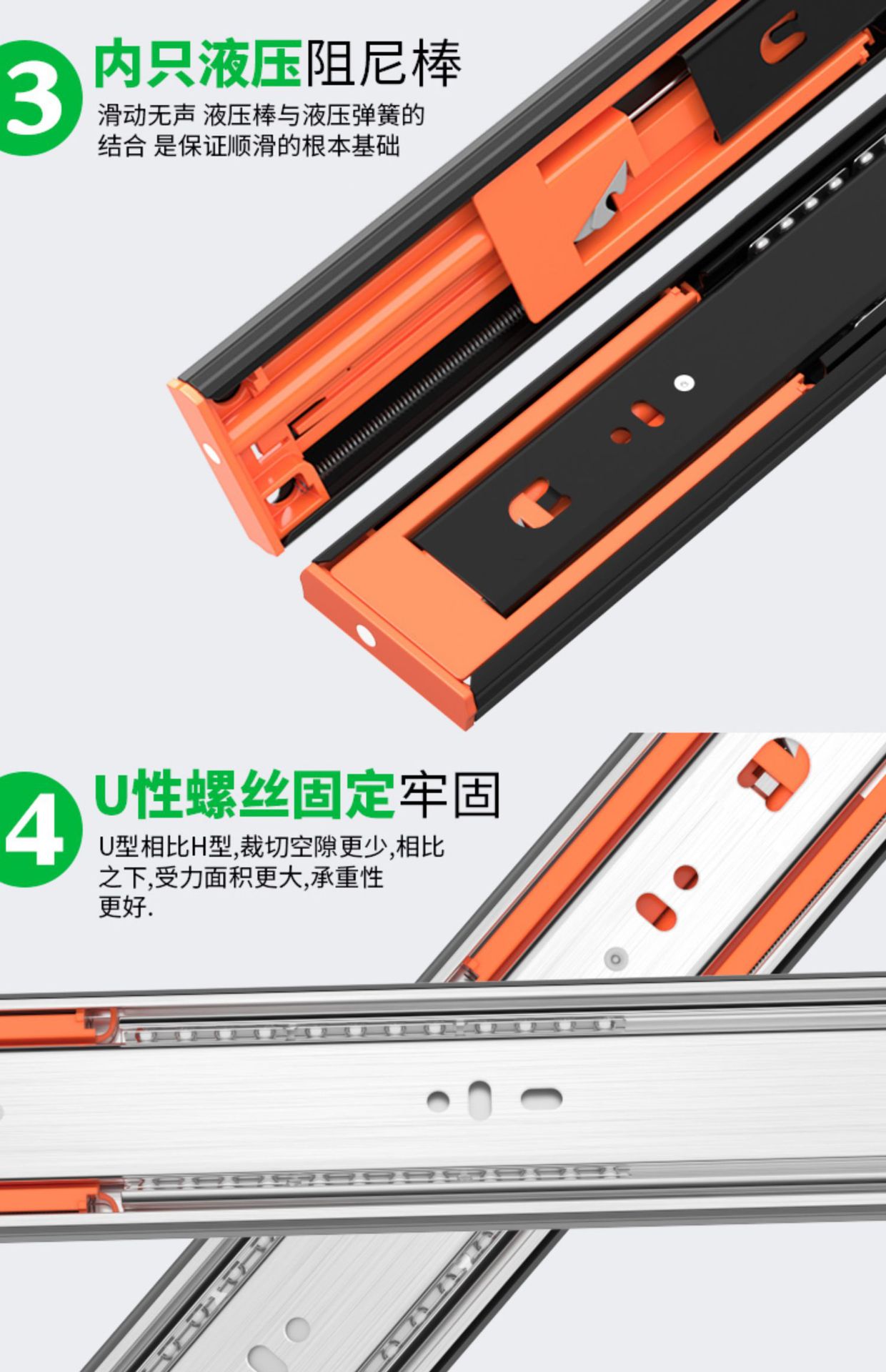 3 内只液压阻尼棒

滑动无声 液压棒与液压弹簧的结合 是保证顺滑的根本基础

4 U性螺丝固定牢固

U型相比H型,裁切空隙更少,相比之下,受力面积更大,承重性更好.