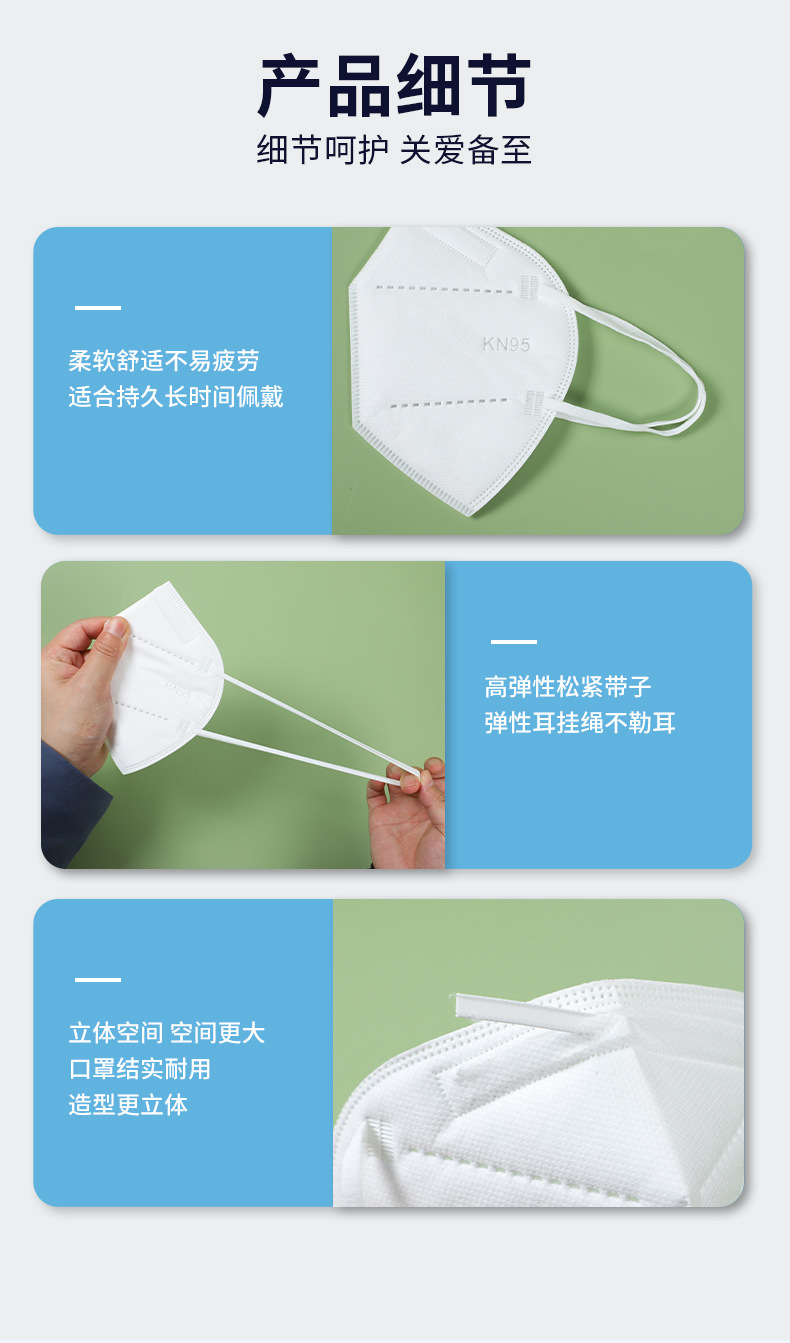 产品细节

细节呵护 关爱备至

柔软舒适不易疲劳
适合持久长时间佩戴

KN95

高弹性松紧带子
弹性耳挂绳不勒耳

立体空间 空间更大
口罩结实耐用
造型更立体