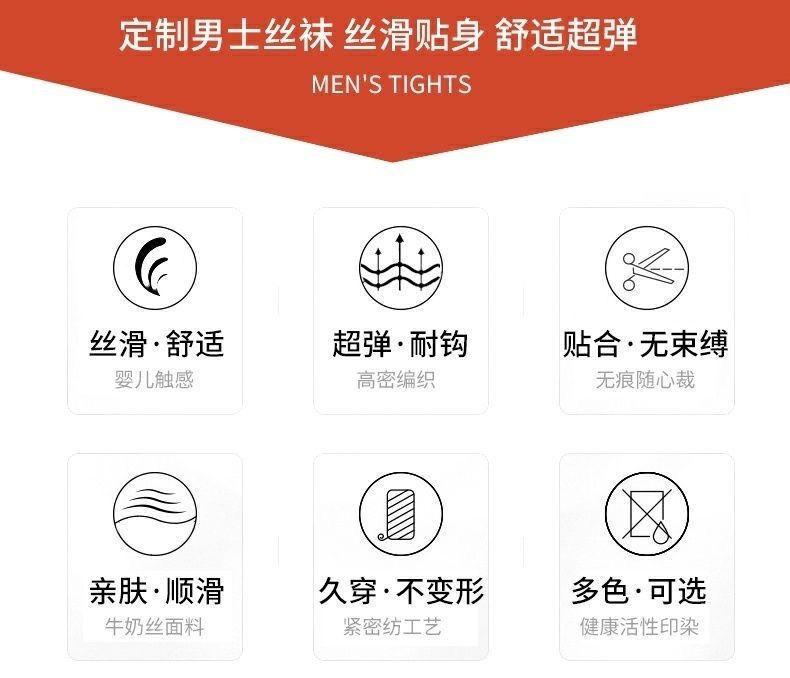 定制男士丝袜 丝滑贴身 舒适超弹

MEN'S TIGHTS

丝滑·舒适
婴儿触感

超弹·耐钩
高密编织

贴合·无束缚
无痕随心裁

亲肤·顺滑
牛奶丝面料

久穿·不变形
紧密纺工艺

多色·可选
健康活性印染