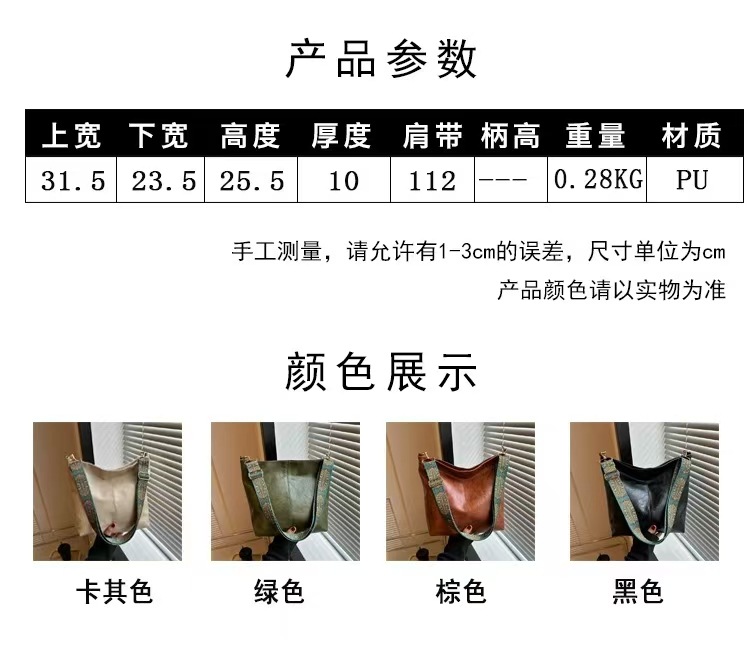 产品参数

| 上宽 | 下宽 | 高度 | 厚度 | 肩带 | 柄高 | 重量 | 材质 |
|---|---|---|---|---|---|---|---|
| 31.5 | 23.5 | 25.5 | 10 | 112 | --- | 0.28KG | PU |

手工测量，请允许有1-3cm的误差，尺寸单位为cm
产品颜色请以实物为准

颜色展示

卡其色 绿色 棕色 黑色