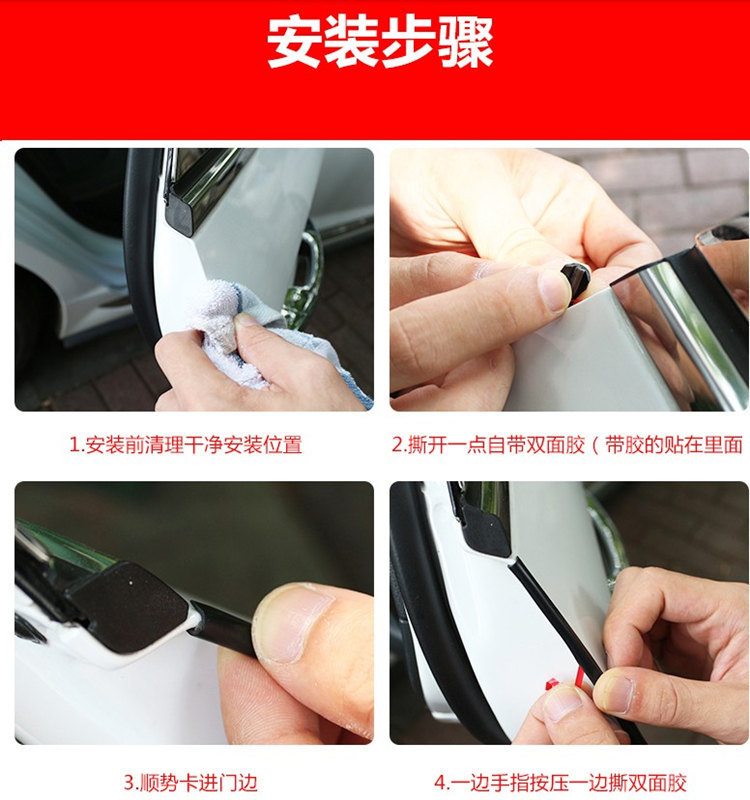 安装步骤

1.安装前清理干净安装位置

2.撕开一点自带双面胶（带胶的贴在里面

3.顺势卡进门边

4.一边手指按压一边撕双面胶