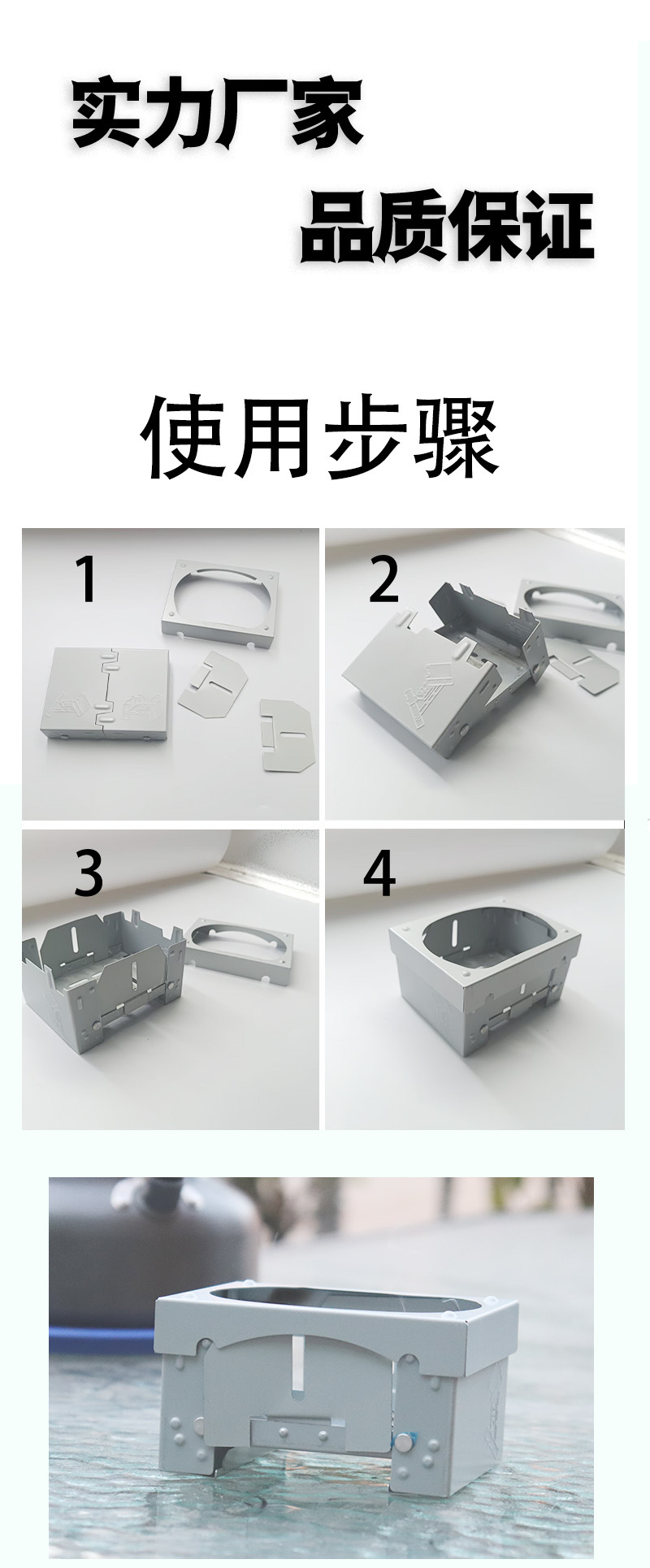 实力厂家

品质保证

使用步骤

1

2

3

4