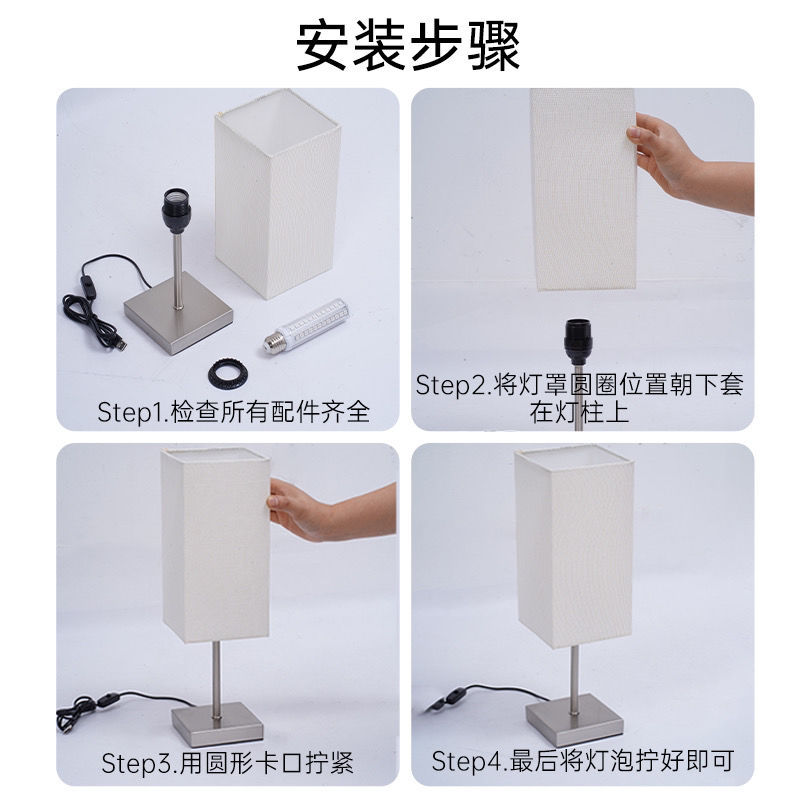 安装步骤

Step1.检查所有配件齐全

Step2.将灯罩圆圈位置朝下套在灯柱上

Step3.用圆形卡口拧紧

Step4.最后将灯泡拧好即可