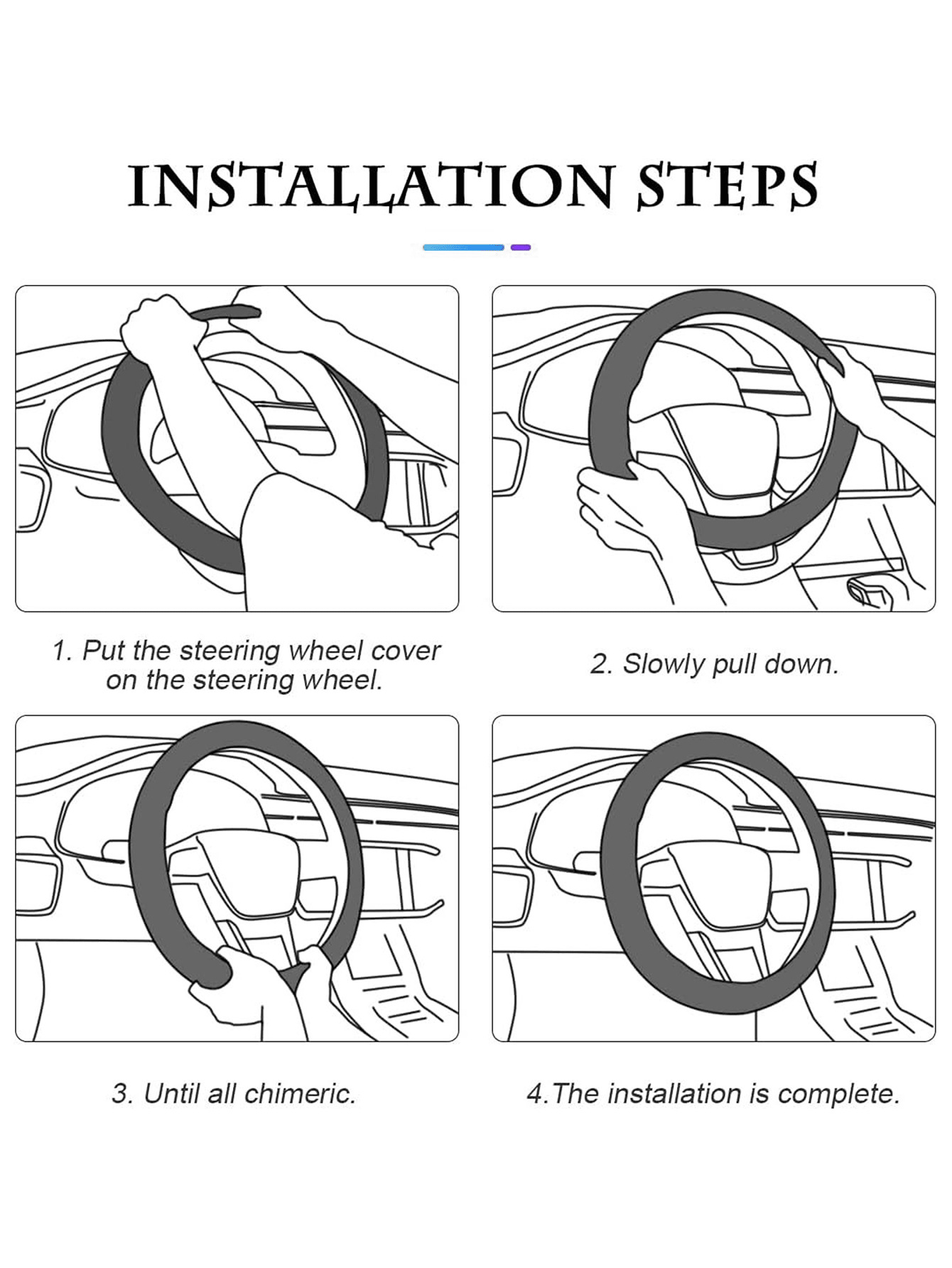 INSTALLATION STEPS

1. Put the steering wheel cover on the steering wheel.

2. Slowly pull down.

3. Until all chimeric.

4.The installation is complete.