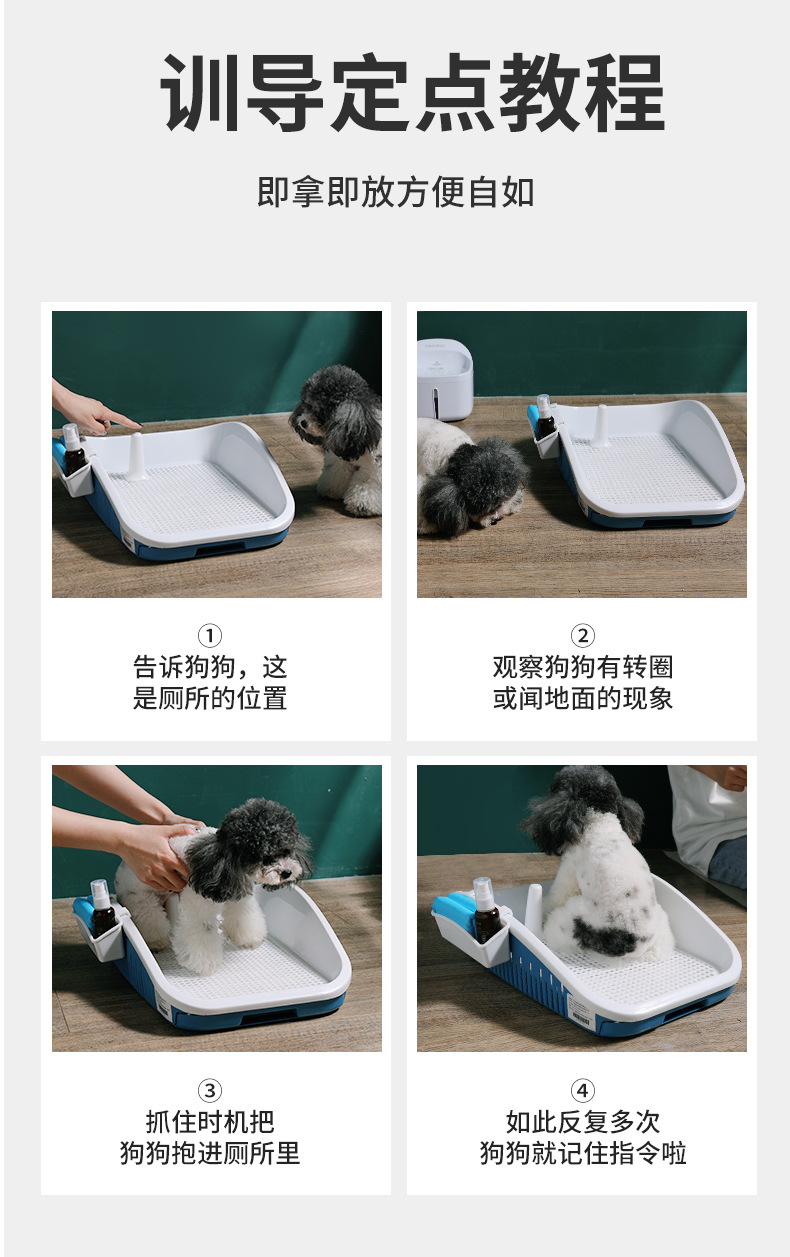 训导定点教程

即拿即放方便自如

①
告诉狗狗，这是厕所的位置

②
观察狗狗有转圈或闻地面的现象

③
抓住时机把狗狗抱进厕所里

④
如此反复多次狗狗就记住指令啦