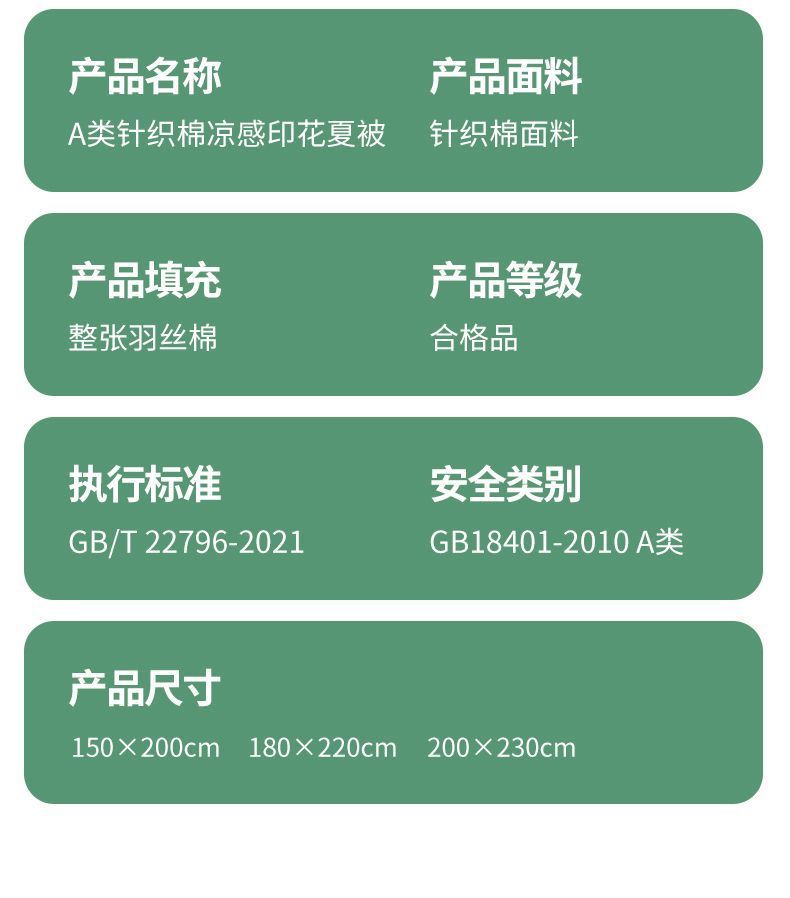 产品名称
A类针织棉凉感印花夏被

产品面料
针织棉面料

产品填充
整张羽丝棉

产品等级
合格品

执行标准
GB/T 22796-2021

安全类别
GB18401-2010 A类

产品尺寸
150×200cm 180×220cm 200×230cm