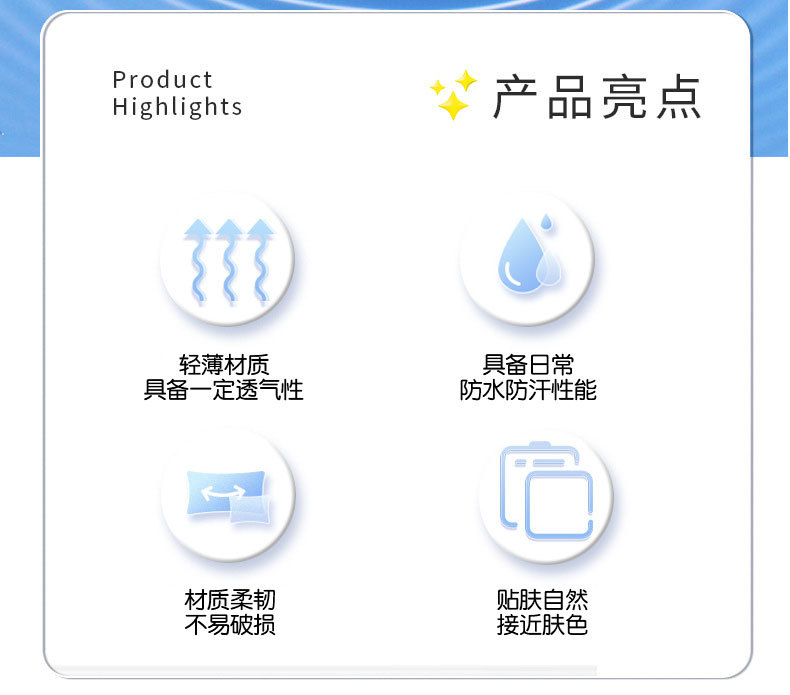 Product
Highlights

产品亮点

轻薄材质
具备一定透气性

具备日常
防水防汗性能

材质柔韧
不易破损

贴肤自然
接近肤色