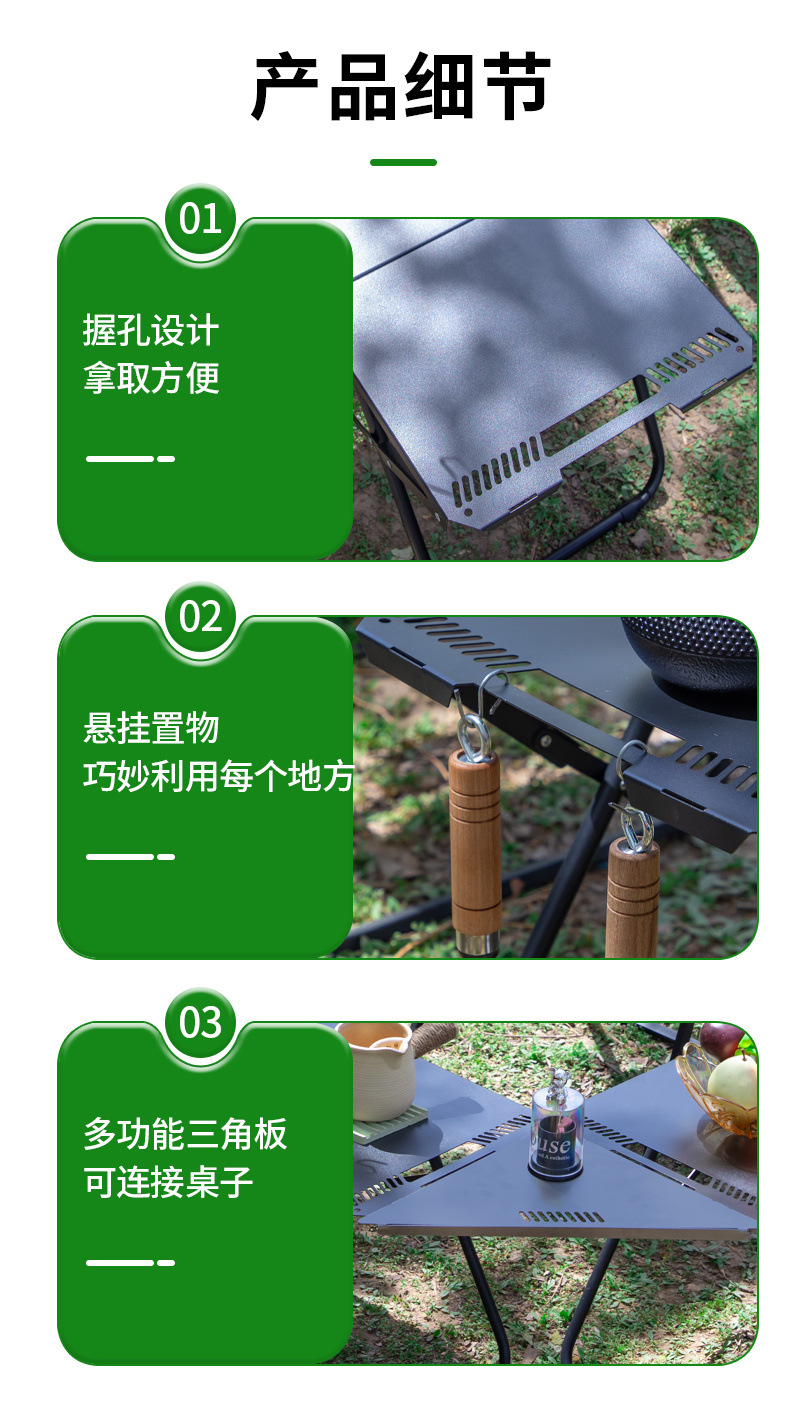 产品细节

01

握孔设计
拿取方便

02

悬挂置物
巧妙利用每个地方

03

多功能三角板
可连接桌子

use