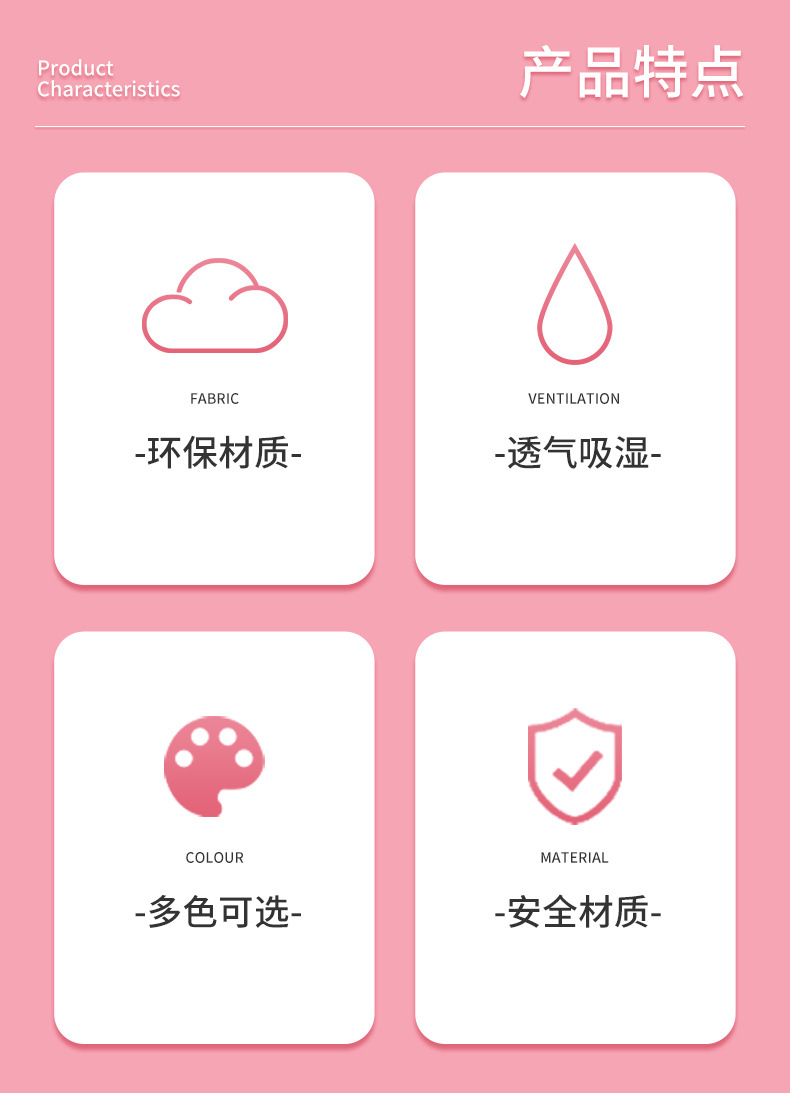 Product
Characteristics

产品特点

FABRIC

-环保材质-

VENTILATION

-透气吸湿-

COLOUR

-多色可选-

MATERIAL

-安全材质-