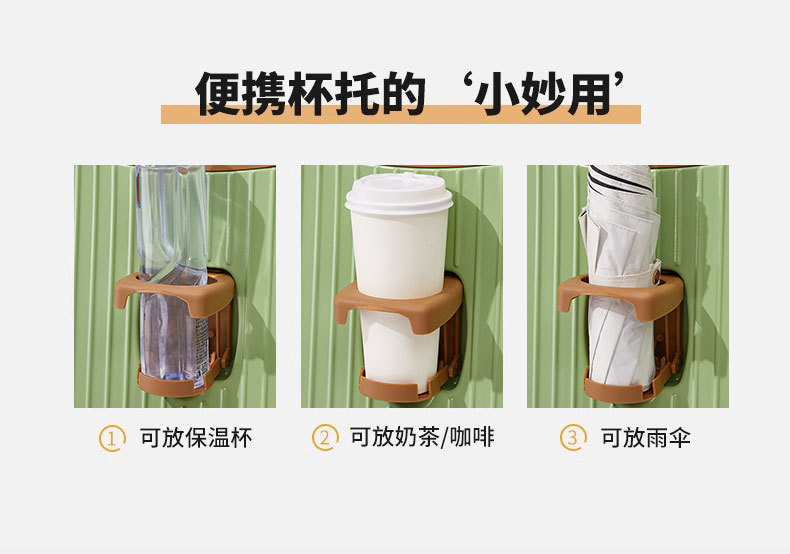 便携杯托的‘小妙用’

① 可放保温杯

② 可放奶茶/咖啡

③ 可放雨伞