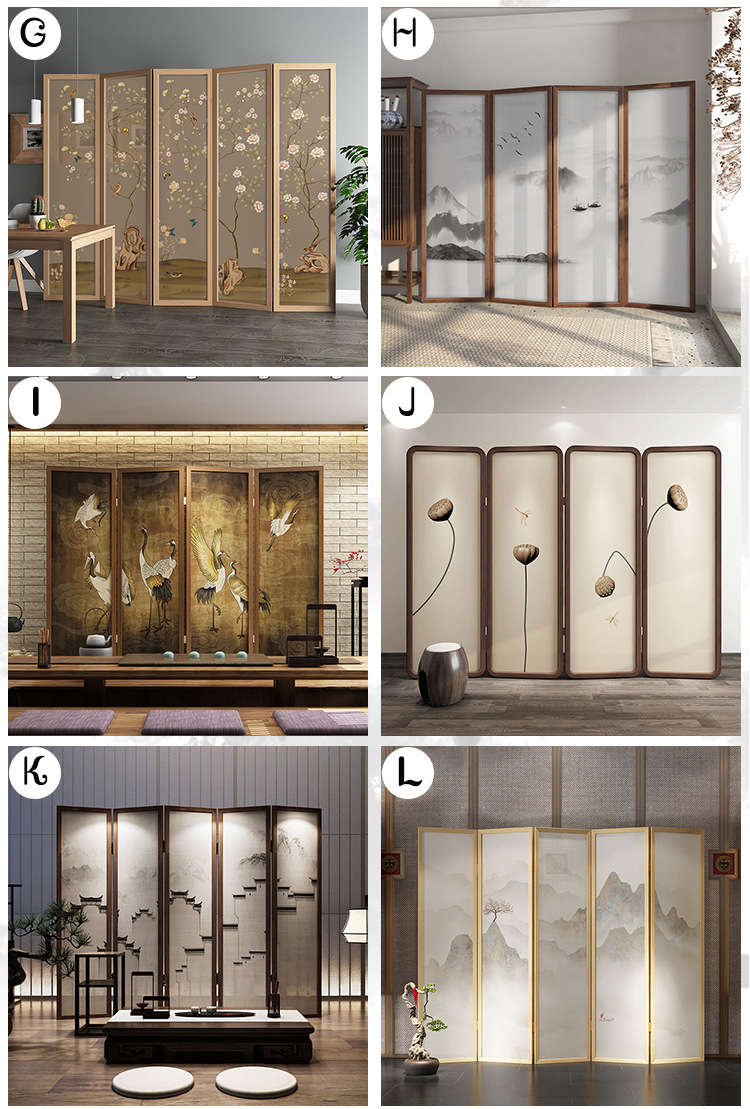 G

H

I

J

K

L