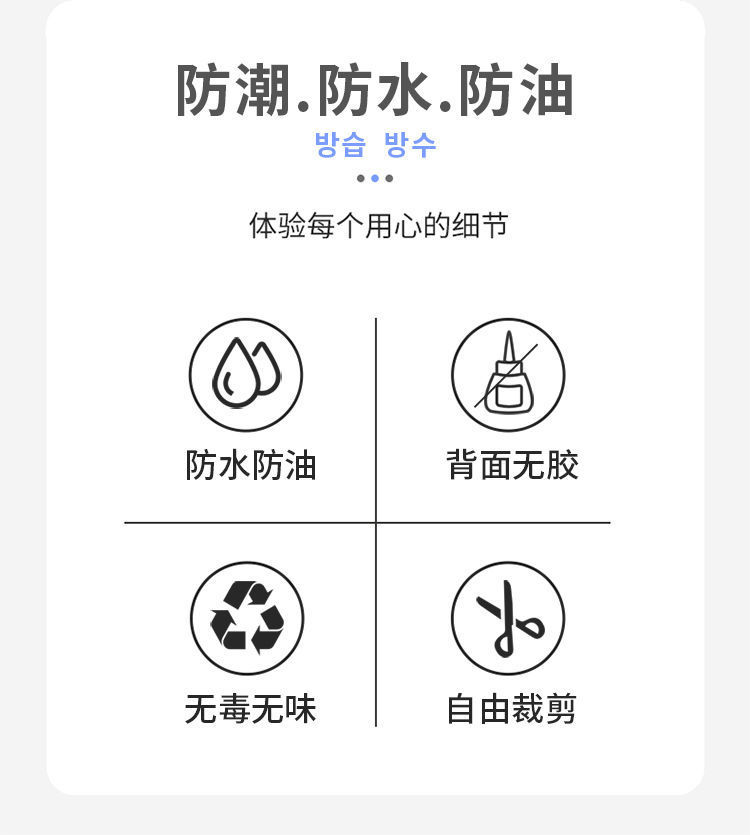 防潮.防水.防油

방습 방수

体验每个用心的细节

防水防油

背面无胶

无毒无味

自由裁剪