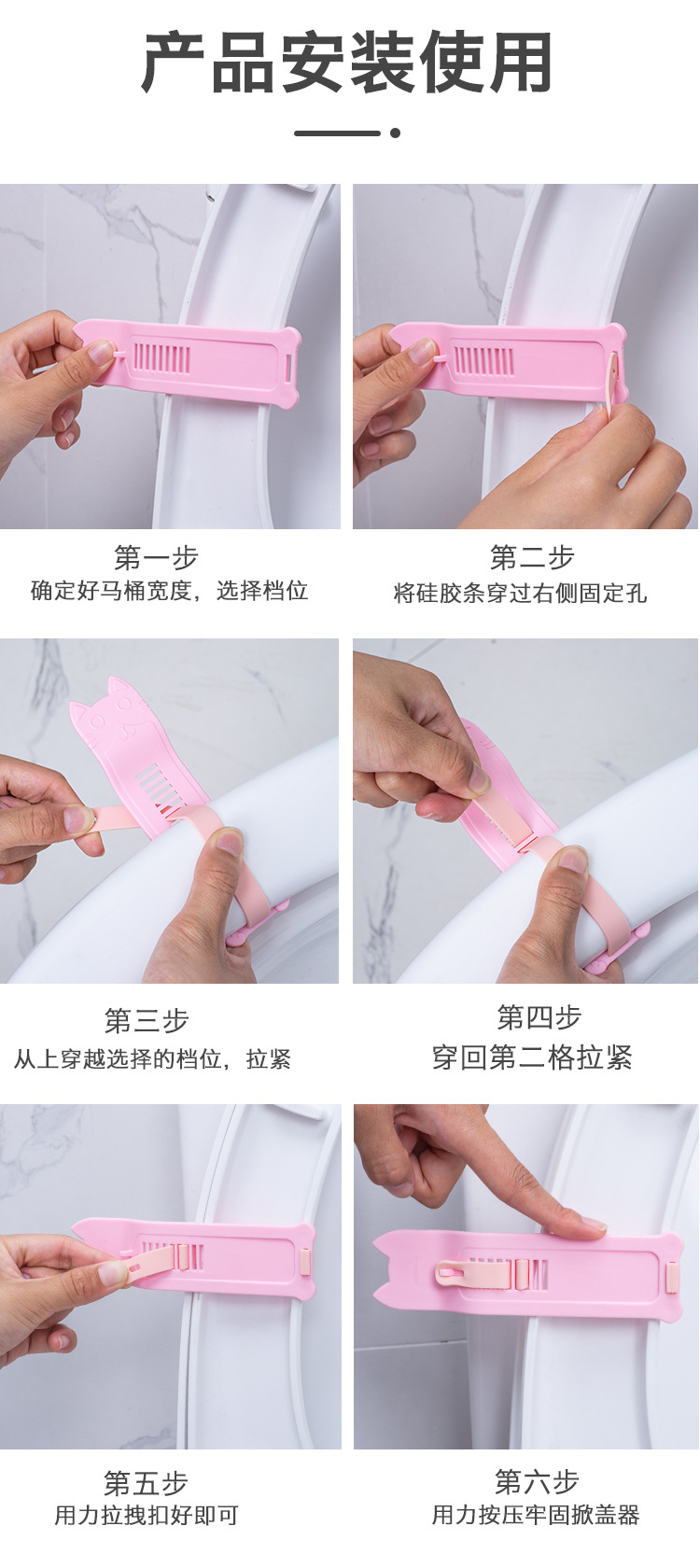 产品安装使用

第一步
确定好马桶宽度，选择档位

第二步
将硅胶条穿过右侧固定孔

第三步
从上穿越选择的档位，拉紧

第四步
穿回第二格拉紧

第五步
用力拉拽扣好即可

第六步
用力按压牢固掀盖器