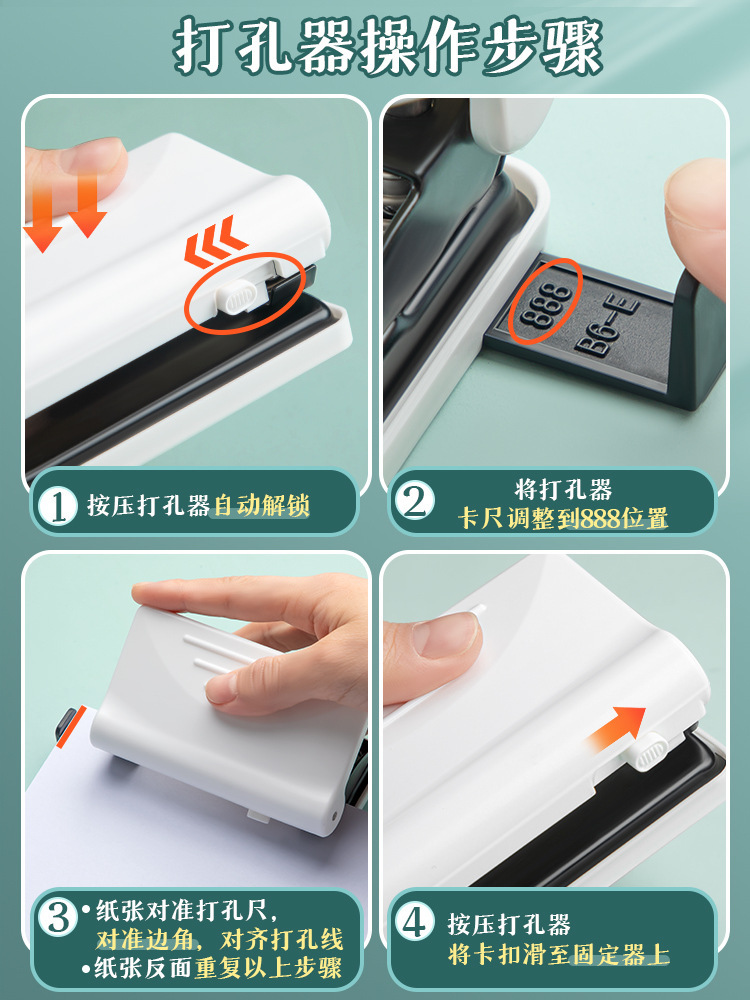 打孔器操作步骤

888
B6-E

1 按压打孔器自动解锁

2 将打孔器
卡尺调整到888位置

3 •纸张对准打孔尺，
对准边角，对齐打孔线
•纸张反面重复以上步骤

4 按压打孔器
将卡扣滑至固定器上