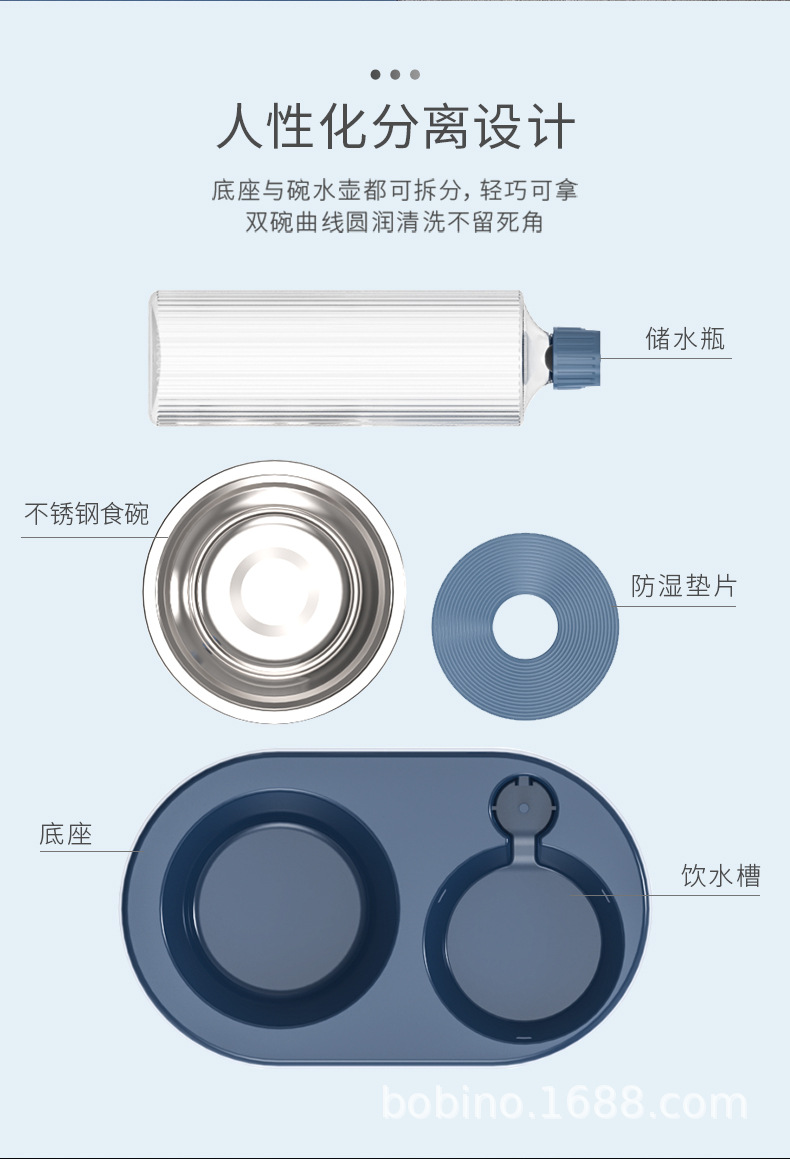 人性化分离设计

底座与碗水壶都可拆分，轻巧可拿
双碗曲线圆润清洗不留死角

储水瓶

不锈钢食碗

防湿垫片

底座

饮水槽

bobino.1688.com