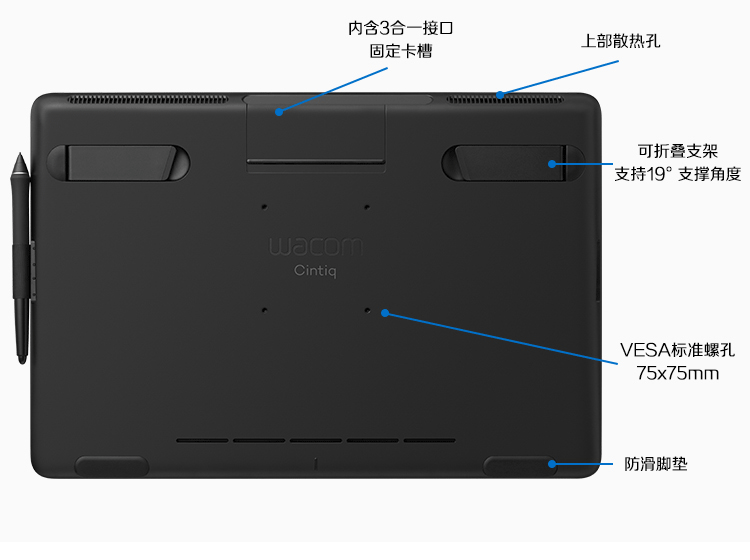 内含3合一接口
固定卡槽

上部散热孔

可折叠支架
支持19° 支撑角度

wacom
Cintiq

VESA标准螺孔
75x75mm

防滑脚垫