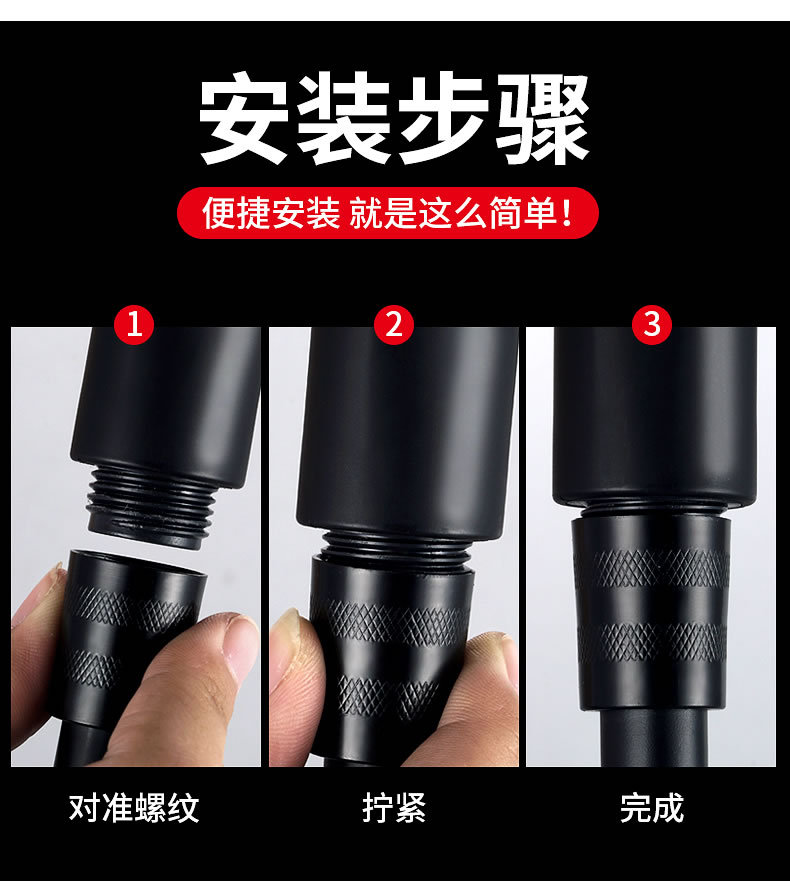 安装步骤

便捷安装 就是这么简单！

1

2

3

对准螺纹

拧紧

完成