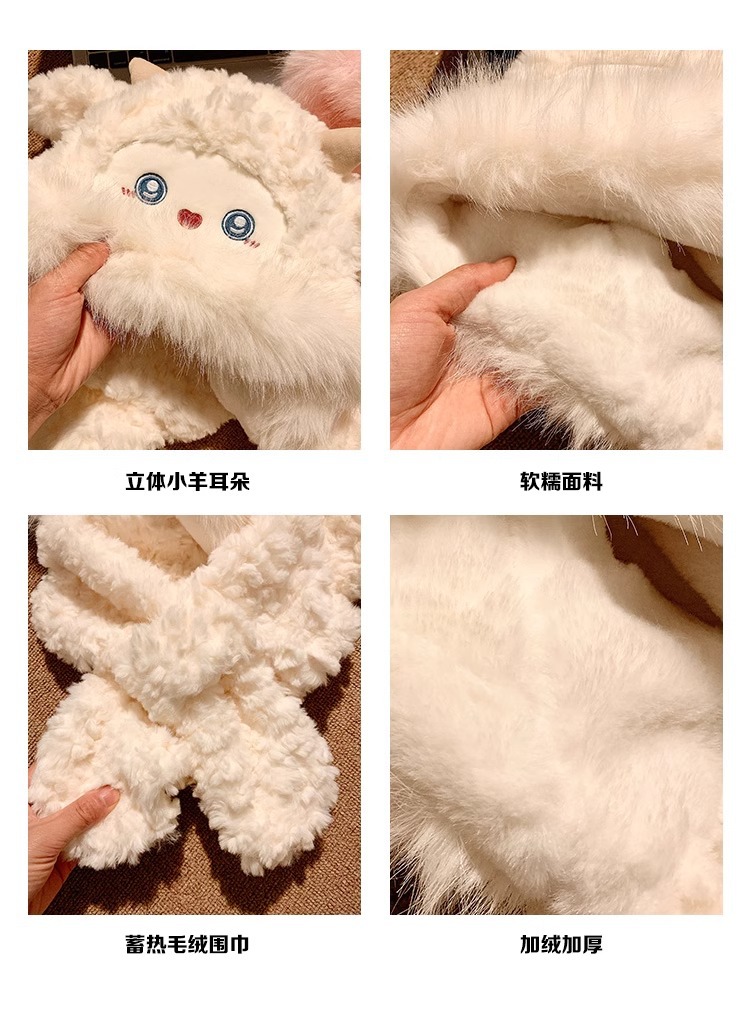 立体小羊耳朵

软糯面料

蓄热毛绒围巾

加绒加厚