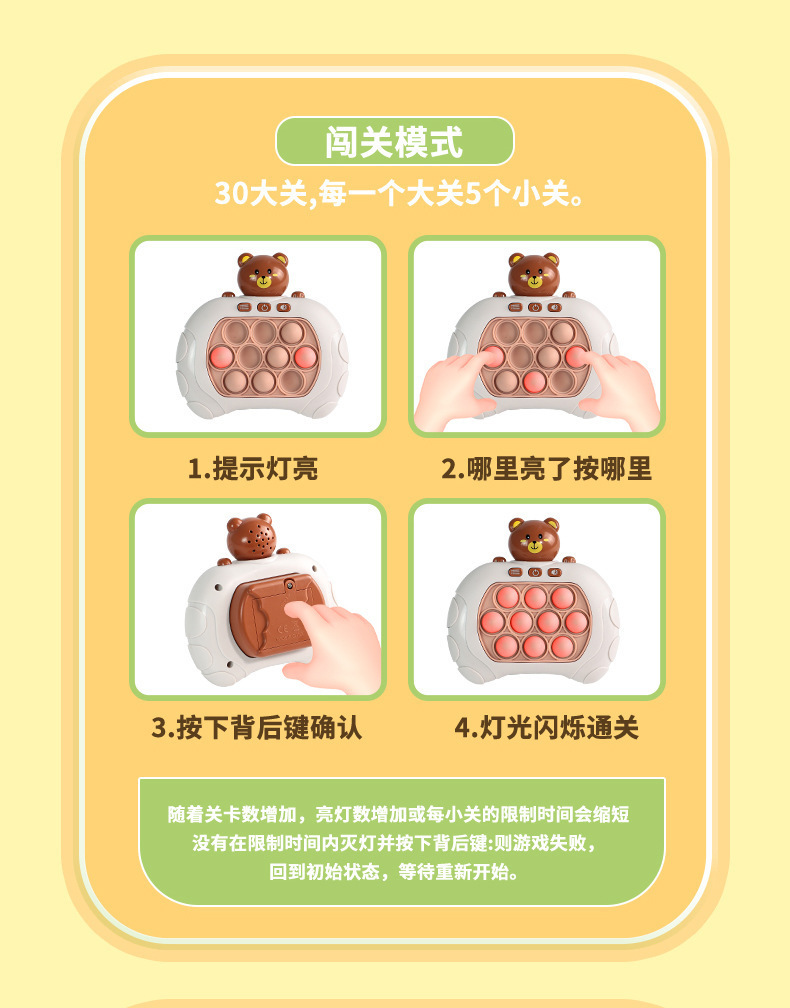 闯关模式

30大关,每一个大关5个小关。

1.提示灯亮

2.哪里亮了按哪里

3.按下背后键确认

4.灯光闪烁通关

随着关卡数增加，亮灯数增加或每小关的限制时间会缩短
没有在限制时间内灭灯并按下背后键:则游戏失败，
回到初始状态，等待重新开始。