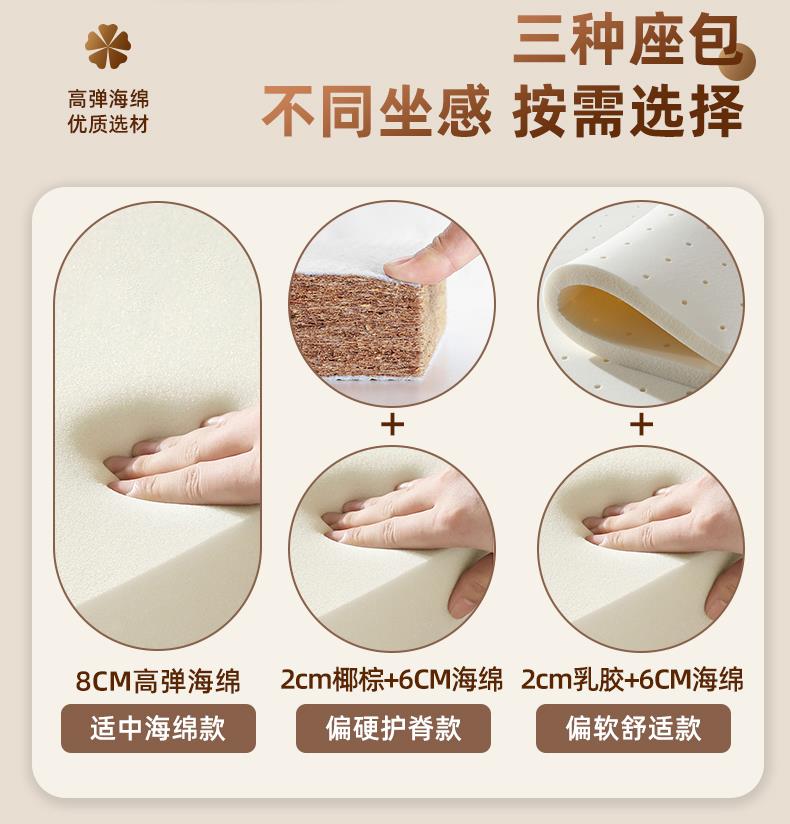 高弹海绵
优质选材

三种座包
不同坐感 按需选择

+

+

8CM高弹海绵
适中海绵款

2cm椰棕+6CM海绵
偏硬护脊款

2cm乳胶+6CM海绵
偏软舒适款