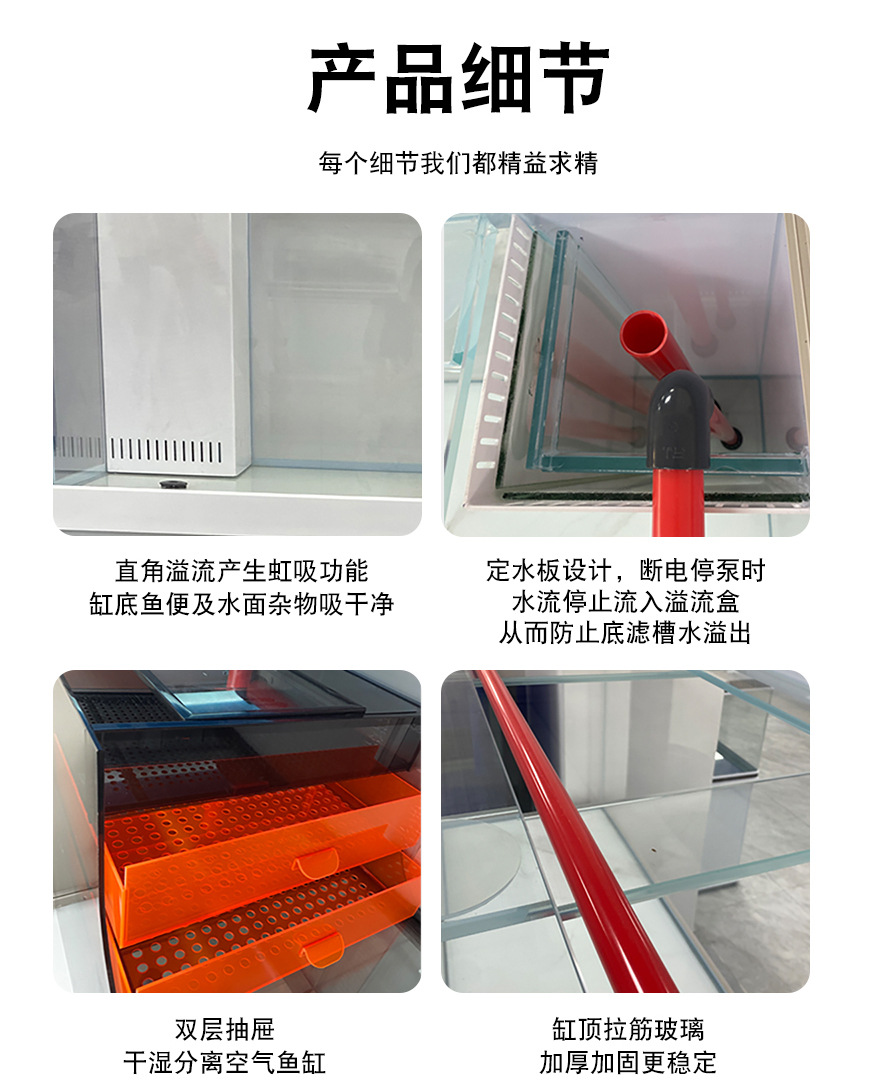 产品细节

每个细节我们都精益求精

直角溢流产生虹吸功能
缸底鱼便及水面杂物吸干净

定水板设计，断电停泵时
水流停止流入溢流盒
从而防止底滤槽水溢出

双层抽屉
干湿分离空气鱼缸

缸顶拉筋玻璃
加厚加固更稳定