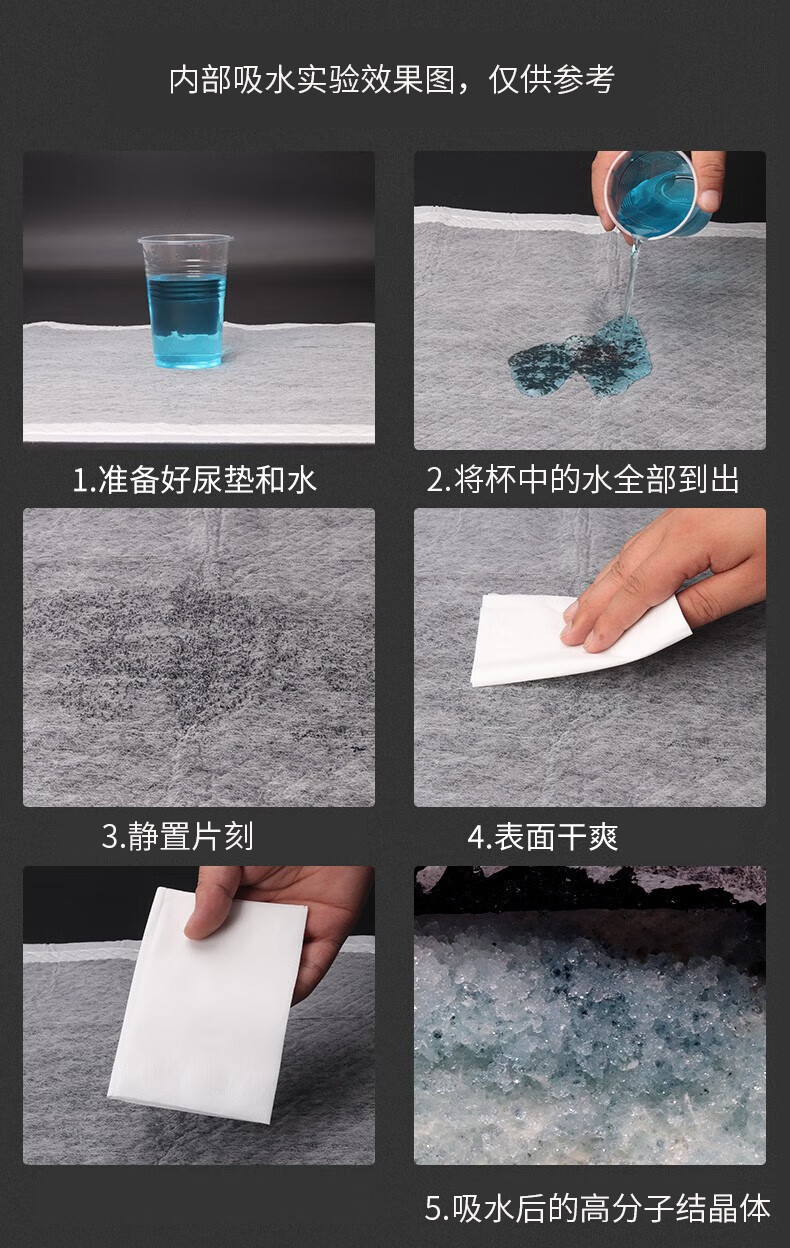 内部吸水实验效果图，仅供参考

1.准备好尿垫和水

2.将杯中的水全部到出

3.静置片刻

4.表面干爽

5.吸水后的高分子结晶体